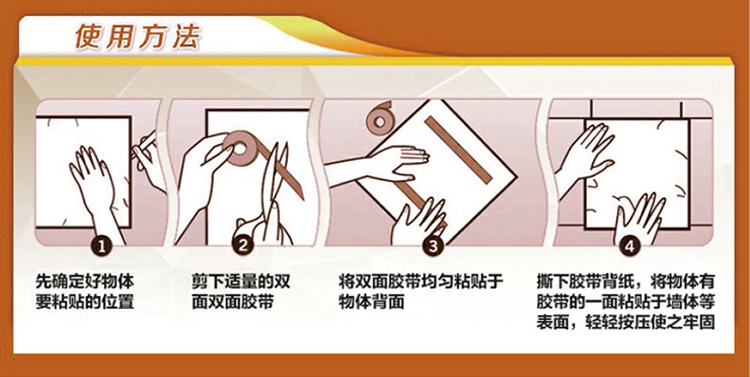 使用方法

1
先确定好物体要粘贴的位置

2
剪下适量的双面双面胶带

3
将双面胶带均匀粘贴于物体背面

4
撕下胶带背纸，将物体有胶带的一面粘贴于墙体等表面，轻轻按压使之牢固