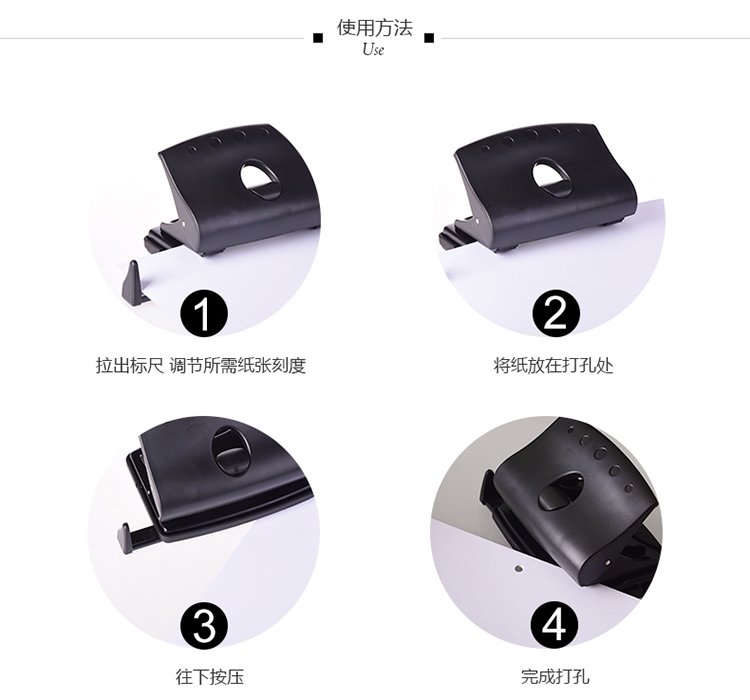 使用方法
Use

1

拉出标尺 调节所需纸张刻度

2

将纸放在打孔处

3

往下按压

4

完成打孔