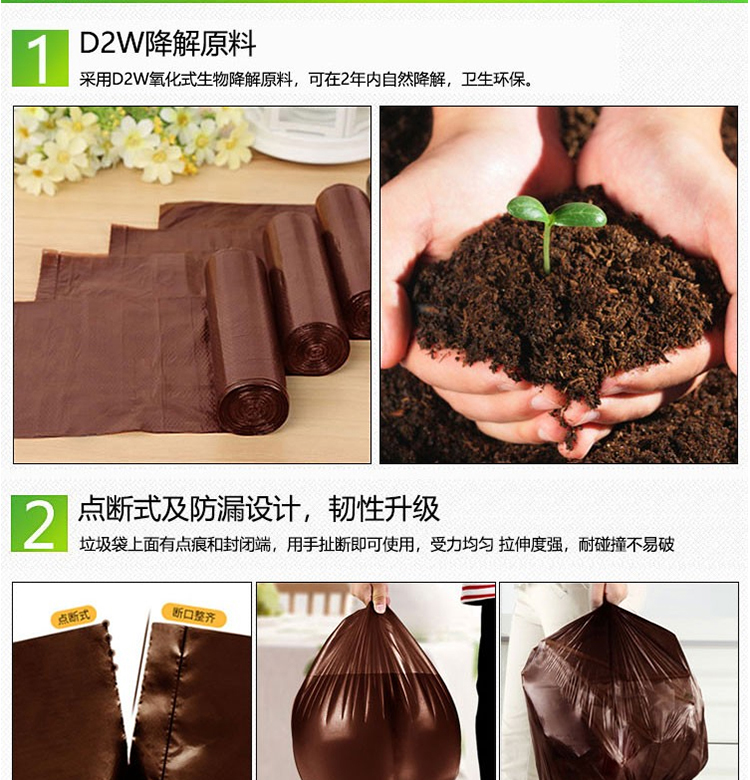 1
D2W降解原料
采用D2W氧化式生物降解原料，可在2年内自然降解，卫生环保。

2
点断式及防漏设计，韧性升级
垃圾袋上面有点痕和封闭端，用手扯断即可使用，受力均匀 拉伸度强，耐碰撞不易破

点断式
断口整齐