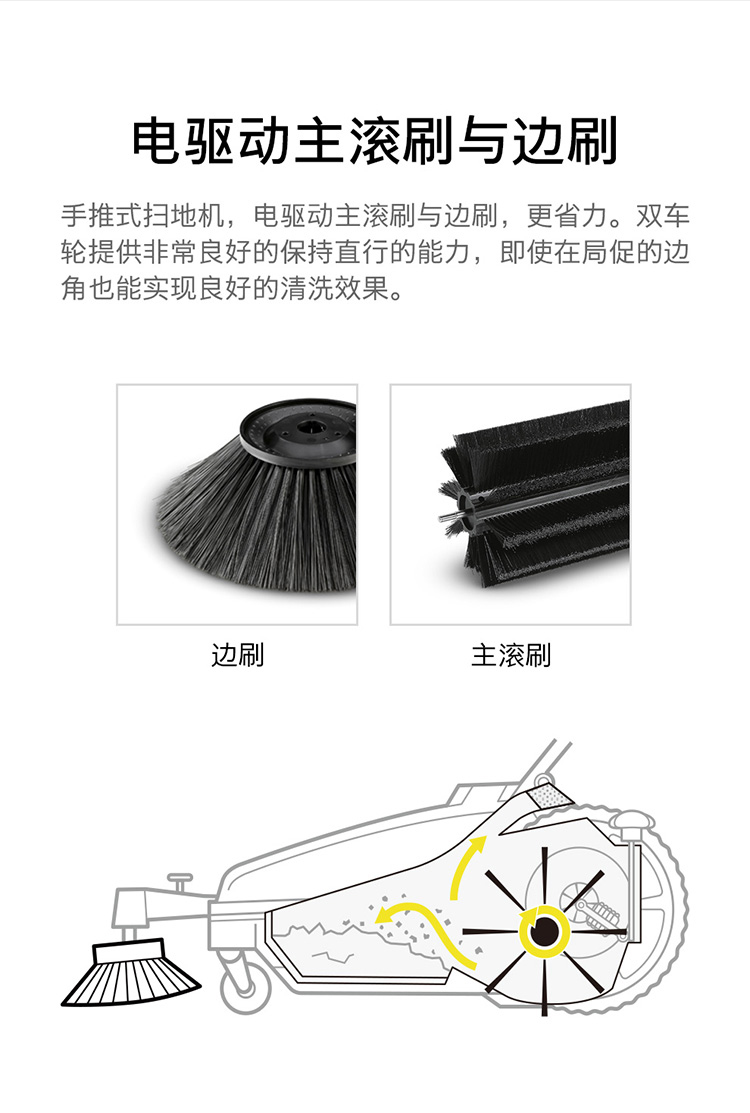 电驱动主滚刷与边刷

手推式扫地机，电驱动主滚刷与边刷，更省力。双车轮提供非常良好的保持直行的能力，即使在局促的边角也能实现良好的清洗效果。

边刷

主滚刷