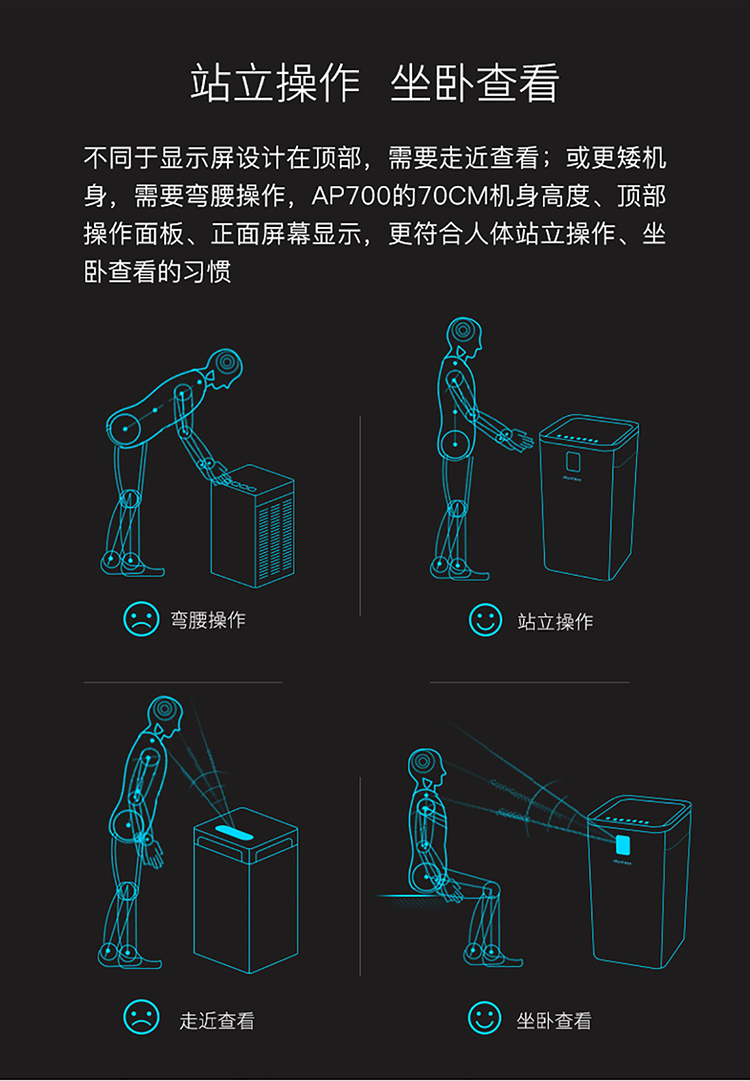 站立操作 坐卧查看

不同于显示屏设计在顶部，需要走近查看；或更矮机身，需要弯腰操作，AP700的70CM机身高度、顶部操作面板、正面屏幕显示，更符合人体站立操作、坐卧查看的习惯

弯腰操作

站立操作

走近查看

坐卧查看