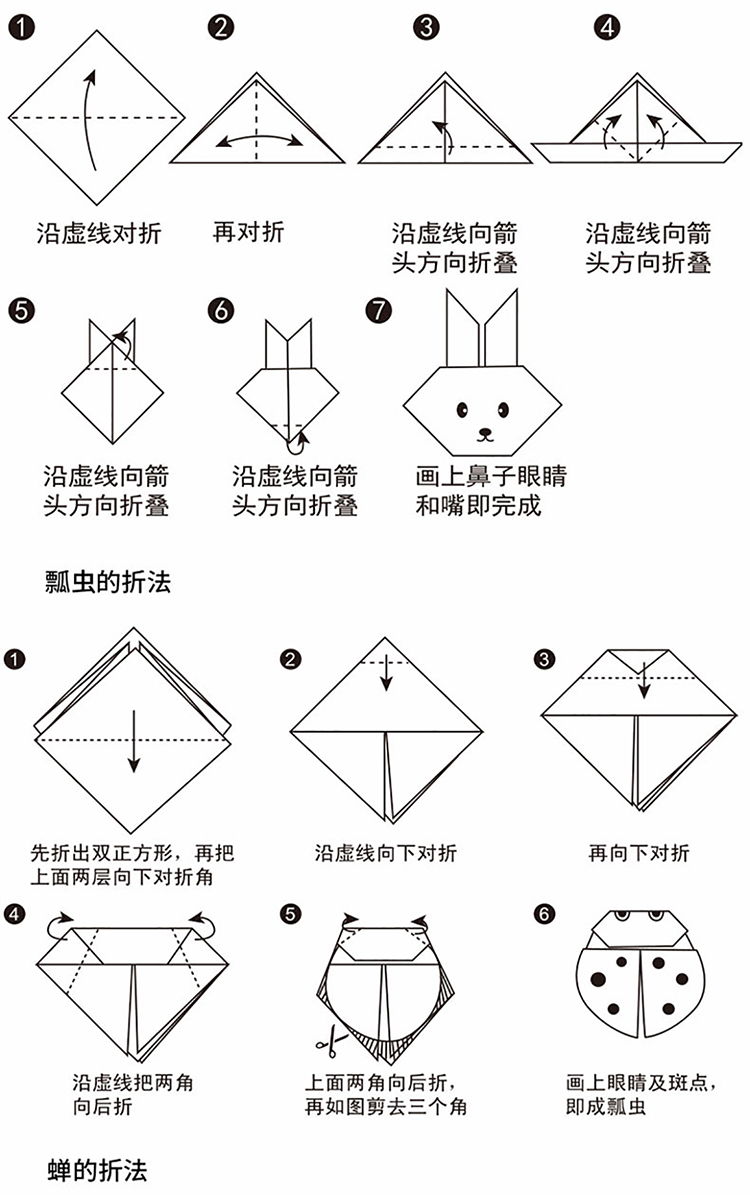 ❶ 沿虚线对折

❷ 再对折

❸ 沿虚线向箭头方向折叠

❹ 沿虚线向箭头方向折叠

❺ 沿虚线向箭头方向折叠

❻ 沿虚线向箭头方向折叠

❼ 画上鼻子眼睛和嘴即完成

瓢虫的折法

❶ 先折出双正方形，再把上面两层向下对折角

❷ 沿虚线向下对折

❸ 再向下对折

❹ 沿虚线把两角向后折

❺ 上面两角向后折，再如图剪去三个角

❻ 画上眼睛及斑点，即成瓢虫

蝉的折法