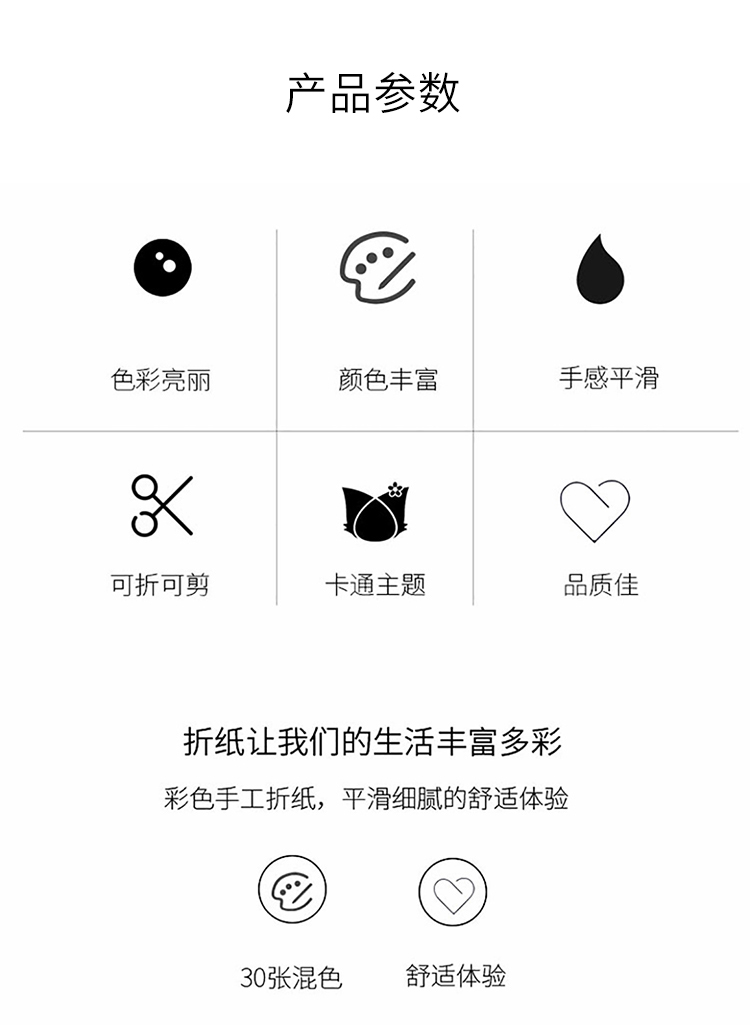 产品参数

色彩亮丽

颜色丰富

手感平滑

可折可剪

卡通主题

品质佳

折纸让我们的生活丰富多彩

彩色手工折纸，平滑细腻的舒适体验

30张混色

舒适体验