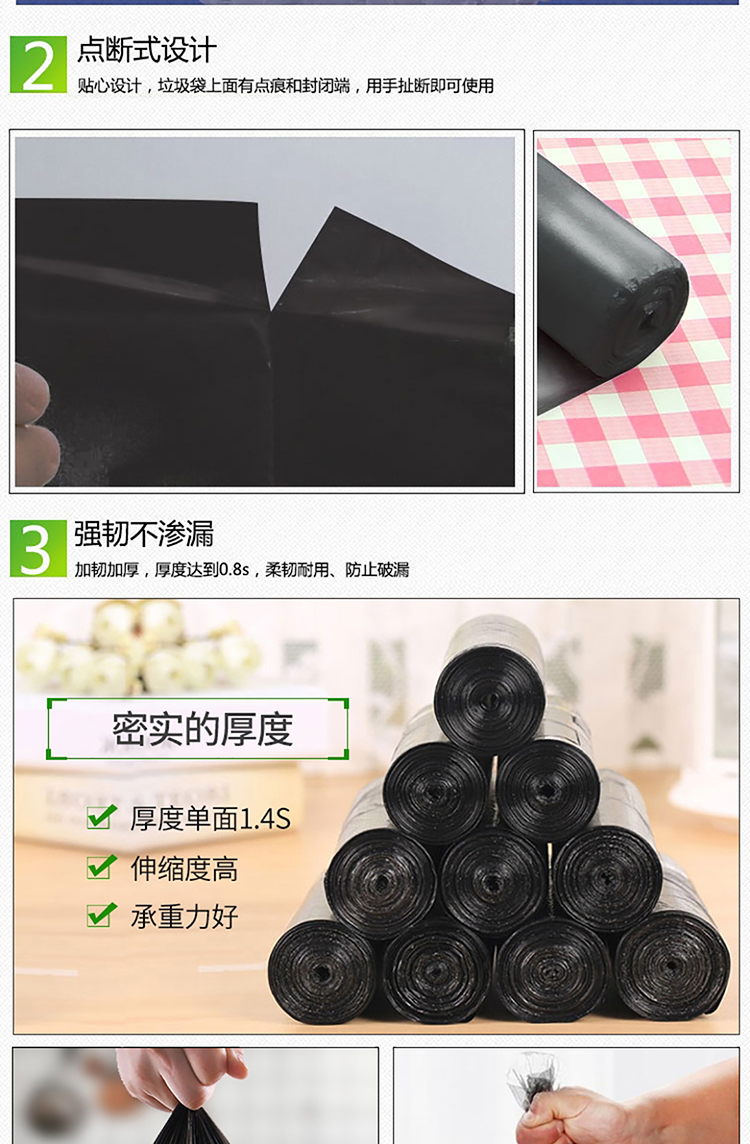 2 点断式设计

贴心设计，垃圾袋上面有点痕和封闭端，用手扯断即可使用

3 强韧不渗漏

加韧加厚，厚度达到0.8s，柔韧耐用、防止破漏

密实的厚度

厚度单面1.4S

伸缩度高

承重力好