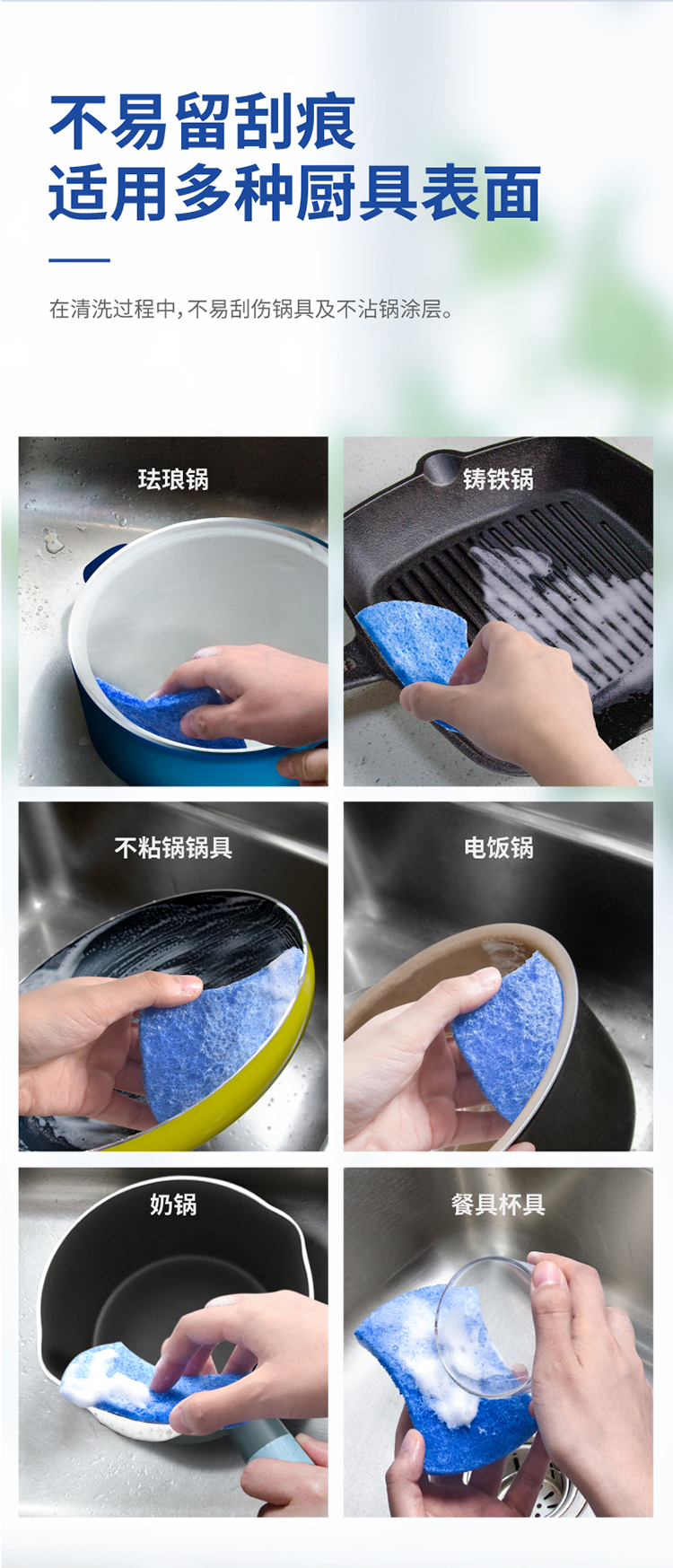 不易留刮痕
适用多种厨具表面

在清洗过程中，不易刮伤锅具及不沾锅涂层。

珐琅锅

铸铁锅

不粘锅锅具

电饭锅

奶锅

餐具杯具