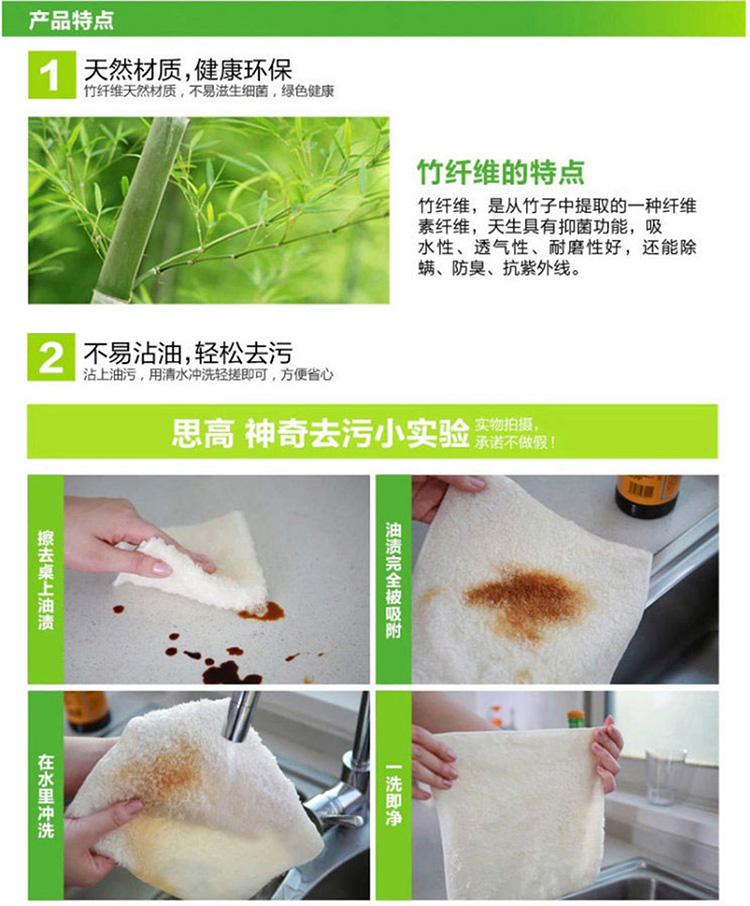 产品特点

1 天然材质，健康环保
竹纤维天然材质，不易滋生细菌，绿色健康

竹纤维的特点
竹纤维，是从竹子中提取的一种纤维素纤维，天生具有抑菌功能，吸水性、透气性、耐磨性好，还能除螨、防臭、抗紫外线。

2 不易沾油，轻松去污
沾上油污，用清水冲洗轻搓即可，方便省心

思高 神奇去污小实验 实物拍摄，承诺不做假！

擦去桌上油渍

油渍完全被吸附

在水里冲洗

一洗即净