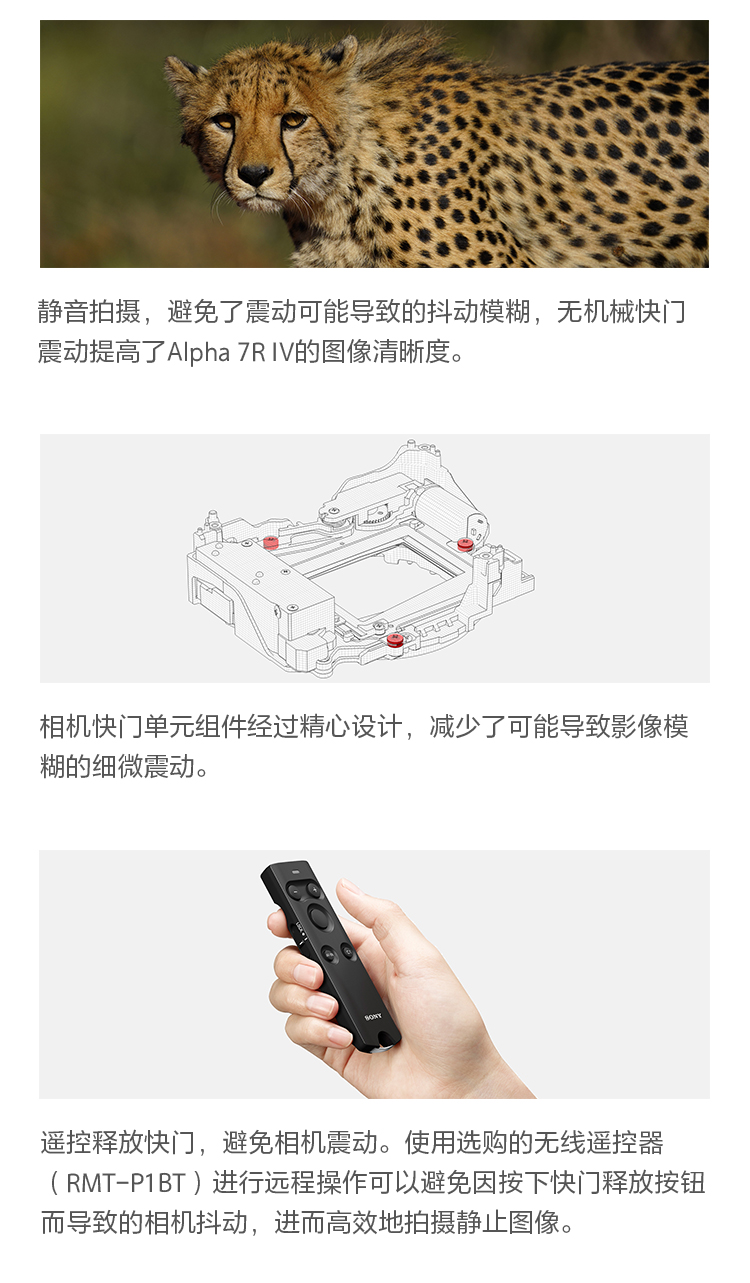 静音拍摄，避免了震动可能导致的抖动模糊，无机械快门震动提高了Alpha 7R IV的图像清晰度。

相机快门单元组件经过精心设计，减少了可能导致影像模糊的细微震动。

SONY

遥控释放快门，避免相机震动。使用选购的无线遥控器（RMT-P1BT）进行远程操作可以避免因按下快门释放按钮而导致的相机抖动，进而高效地拍摄静止图像。