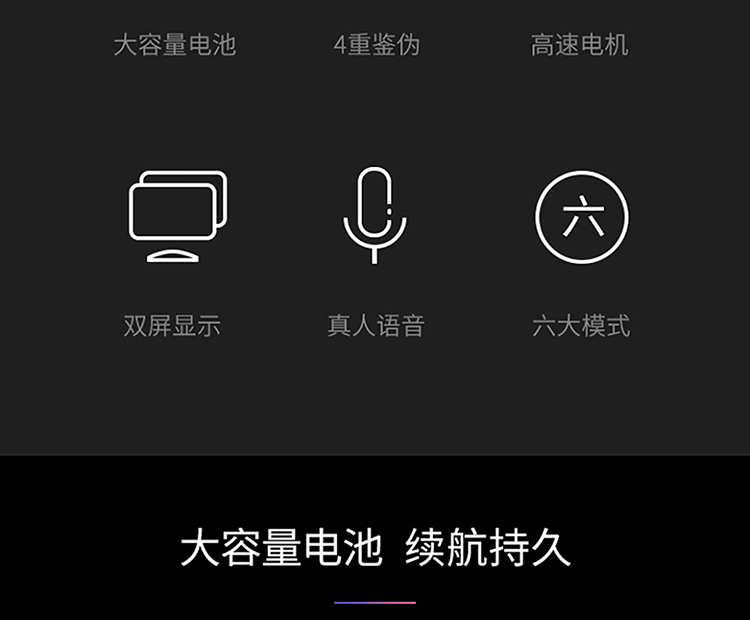 大容量电池 4重鉴伪 高速电机

六

双屏显示 真人语音 六大模式

大容量电池 续航持久