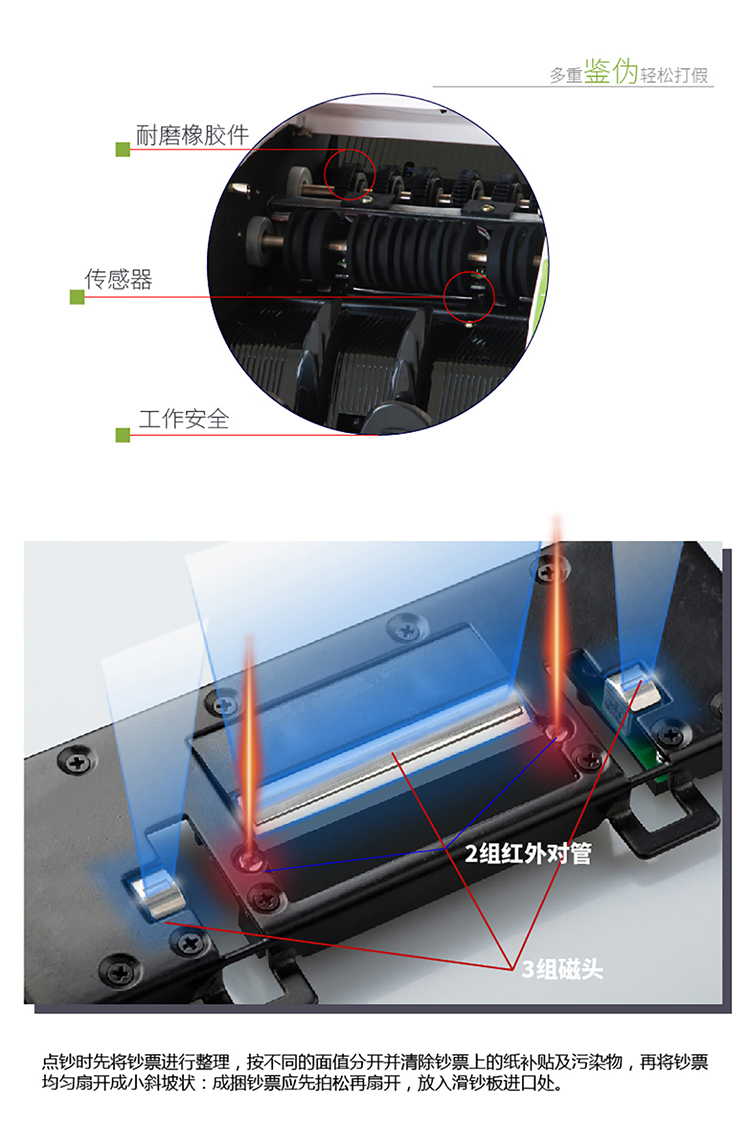 多重鉴伪轻松打假

耐磨橡胶件

传感器

工作安全

2组红外对管

3组磁头

点钞时先将钞票进行整理，按不同的面值分开并清除钞票上的纸补贴及污染物，再将钞票均匀扇开成小斜坡状：成捆钞票应先拍松再扇开，放入滑钞板进口处。