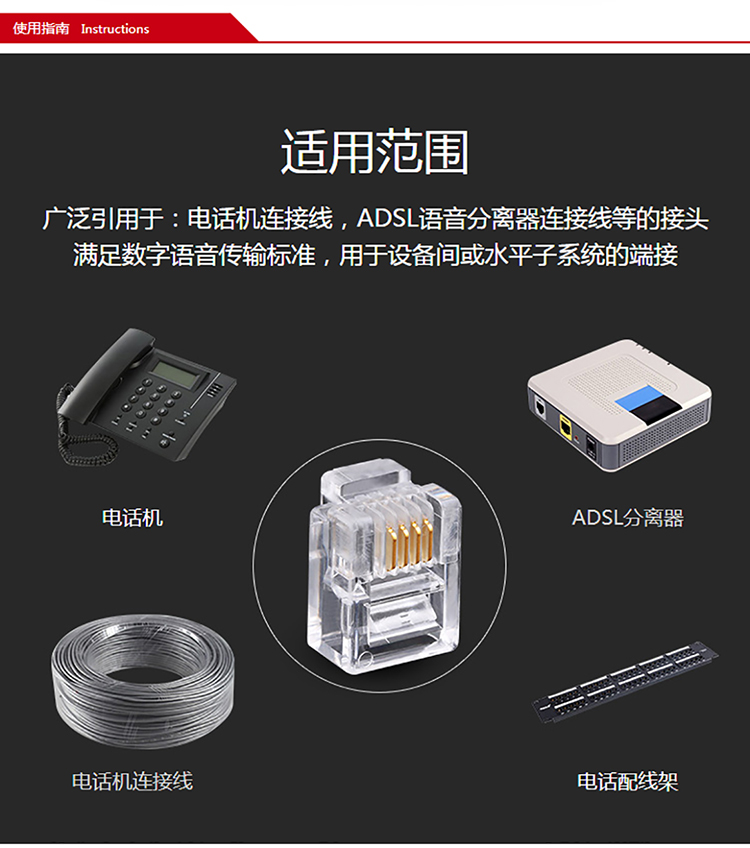 使用指南 Instructions

适用范围

广泛引用于：电话机连接线，ADSL语音分离器连接线等的接头
满足数字语音传输标准，用于设备间或水平子系统的端接

电话机

ADSL分离器

电话机连接线

电话配线架