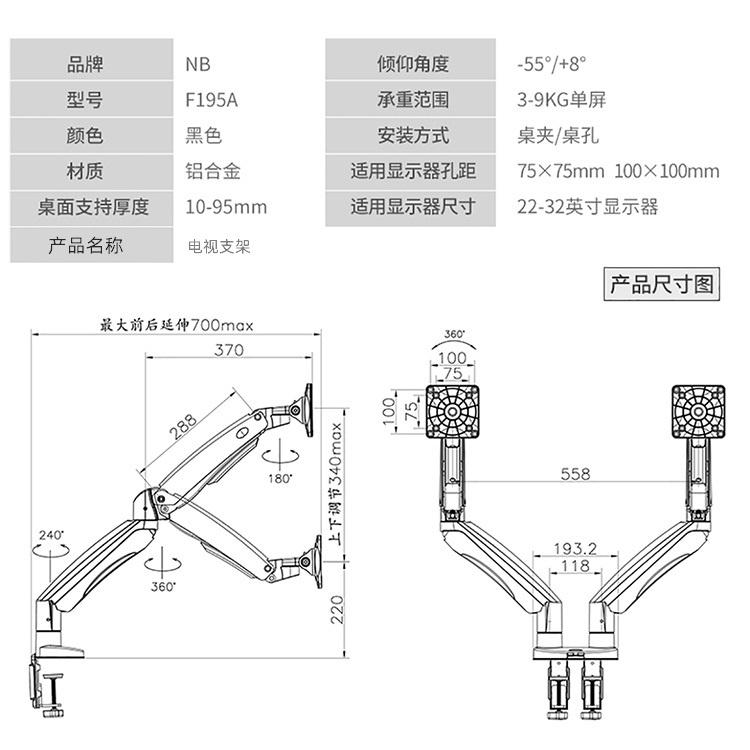 | 品牌 | NB |
|---|---|
| 型号 | F195A |
| 颜色 | 黑色 |
| 材质 | 铝合金 |
| 桌面支持厚度 | 10-95mm |
| 产品名称 | 电视支架 |

| 倾仰角度 | -55°/+8° |
|---|---|
| 承重范围 | 3-9KG单屏 |
| 安装方式 | 桌夹/桌孔 |
| 适用显示器孔距 | 75×75mm 100×100mm |
| 适用显示器尺寸 | 22-32英寸显示器 |

产品尺寸图

最大前后延伸700max
370
288
180°
上下调节340max
240°
360°
220

360°
100
75
100
75
558
193.2
118