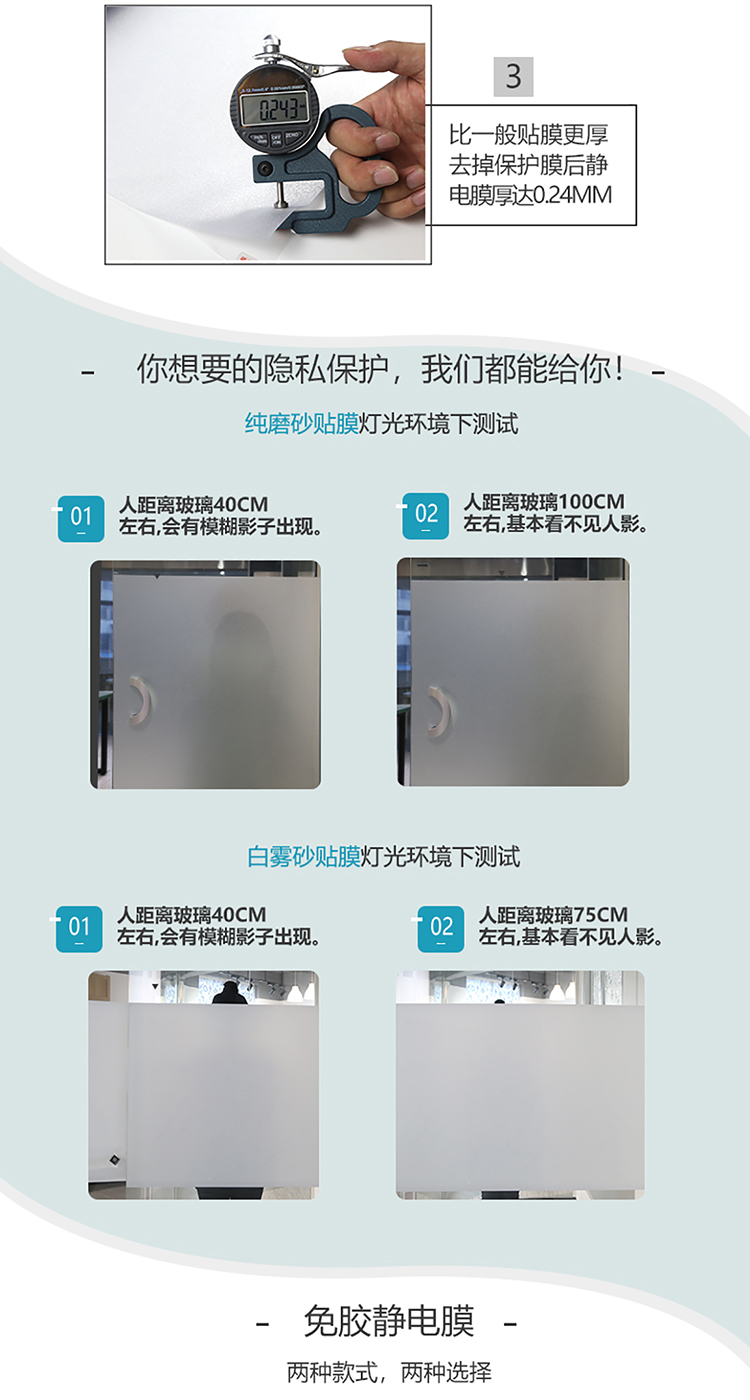 0.243

3

比一般贴膜更厚
去掉保护膜后静
电膜厚达0.24MM

- 你想要的隐私保护，我们都能给你！ -

纯磨砂贴膜灯光环境下测试

01 人距离玻璃40CM
左右,会有模糊影子出现。

02 人距离玻璃100CM
左右,基本看不见人影。

白雾砂贴膜灯光环境下测试

01 人距离玻璃40CM
左右,会有模糊影子出现。

02 人距离玻璃75CM
左右,基本看不见人影。

- 免胶静电膜 -

两种款式，两种选择