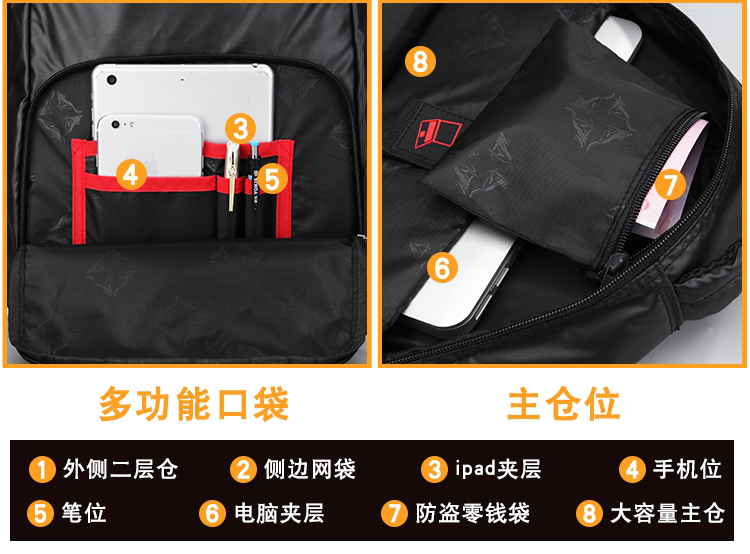 3
4
5
8
7
6

多功能口袋

主仓位

1 外侧二层仓
2 侧边网袋
3 ipad夹层
4 手机位
5 笔位
6 电脑夹层
7 防盗零钱袋
8 大容量主仓