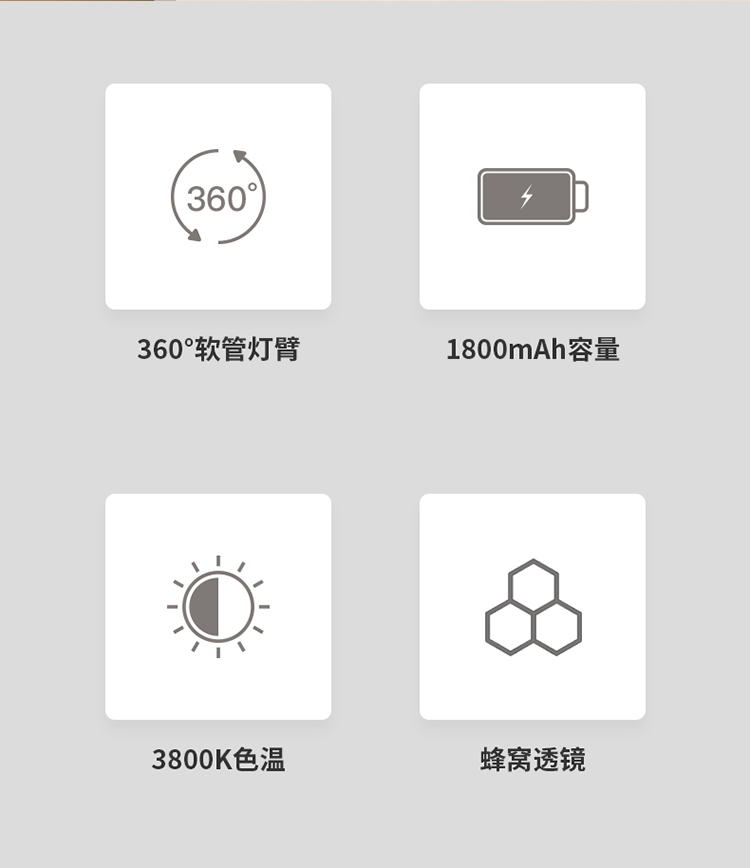 360°

360°软管灯臂

1800mAh容量

3800K色温

蜂窝透镜