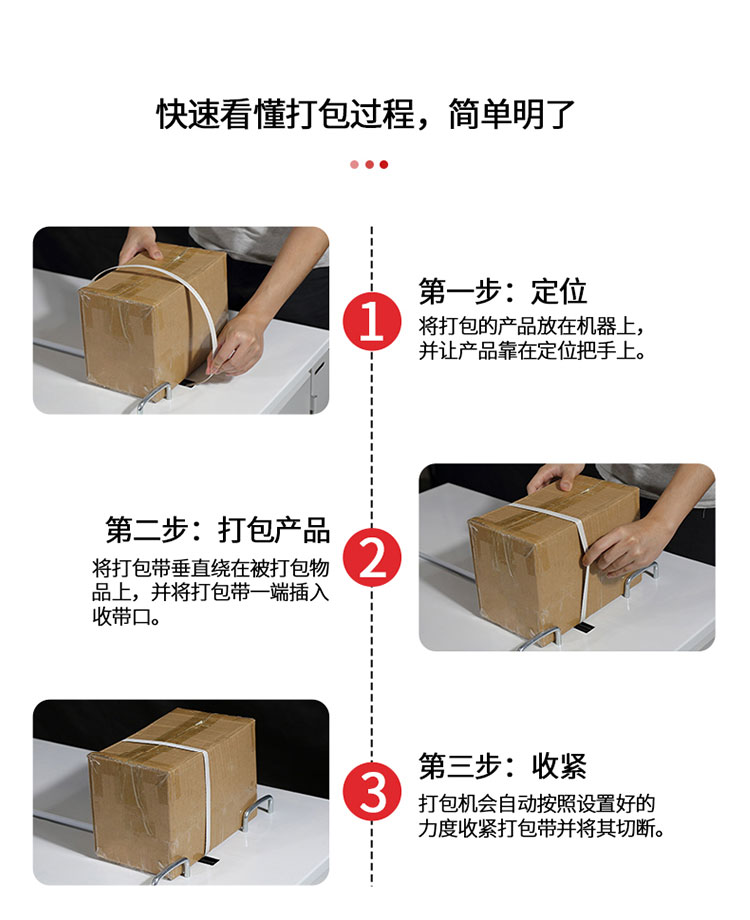 快速看懂打包过程，简单明了

1

第一步：定位

将打包的产品放在机器上，并让产品靠在定位把手上。

第二步：打包产品

将打包带垂直绕在被打包物品上，并将打包带一端插入收带口。

2

3

第三步：收紧

打包机会自动按照设置好的力度收紧打包带并将其切断。