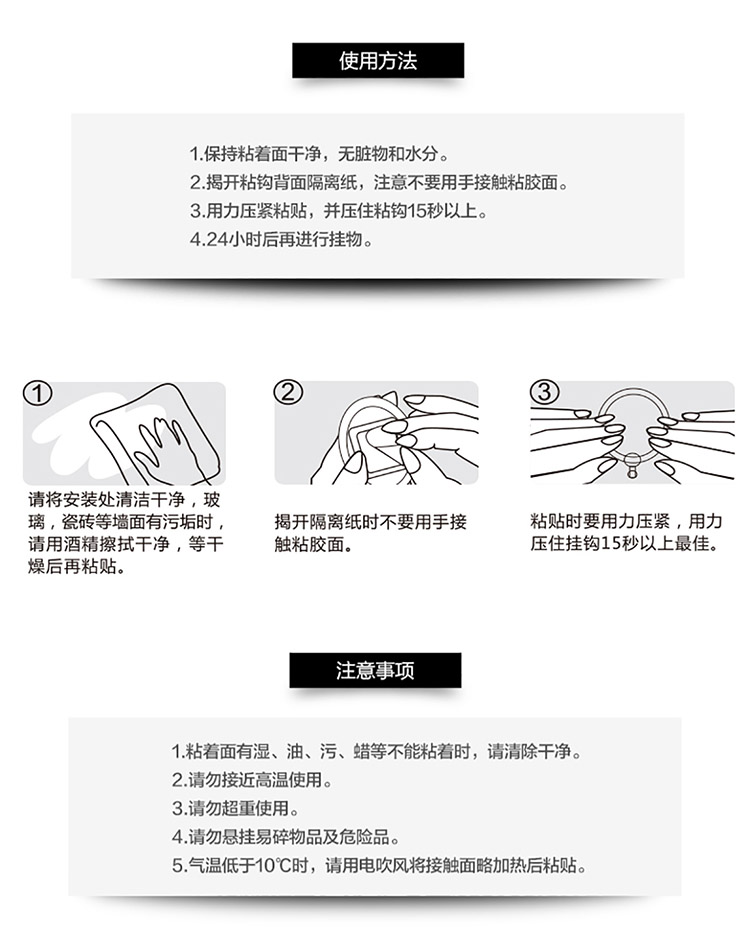 使用方法

1.保持粘着面干净，无脏物和水分。
2.揭开粘钩背面隔离纸，注意不要用手接触粘胶面。
3.用力压紧粘贴，并压住粘钩15秒以上。
4.24小时后再进行挂物。

①

请将安装处清洁干净，玻璃，瓷砖等墙面有污垢时，请用酒精擦拭干净，等干燥后再粘贴。

②

揭开隔离纸时不要用手接触粘胶面。

③

粘贴时要用力压紧，用力压住挂钩15秒以上最佳。

注意事项

1.粘着面有湿、油、污、蜡等不能粘着时，请清除干净。
2.请勿接近高温使用。
3.请勿超重使用。
4.请勿悬挂易碎物品及危险品。
5.气温低于10℃时，请用电吹风将接触面略加热后粘贴。