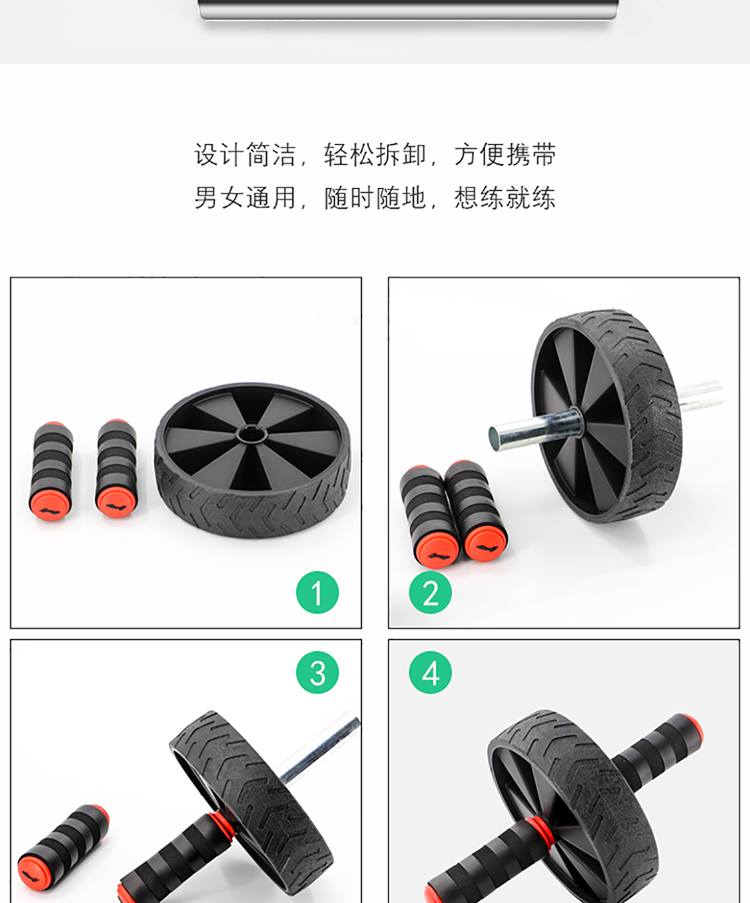 设计简洁，轻松拆卸，方便携带
男女通用，随时随地，想练就练

1

2

3

4