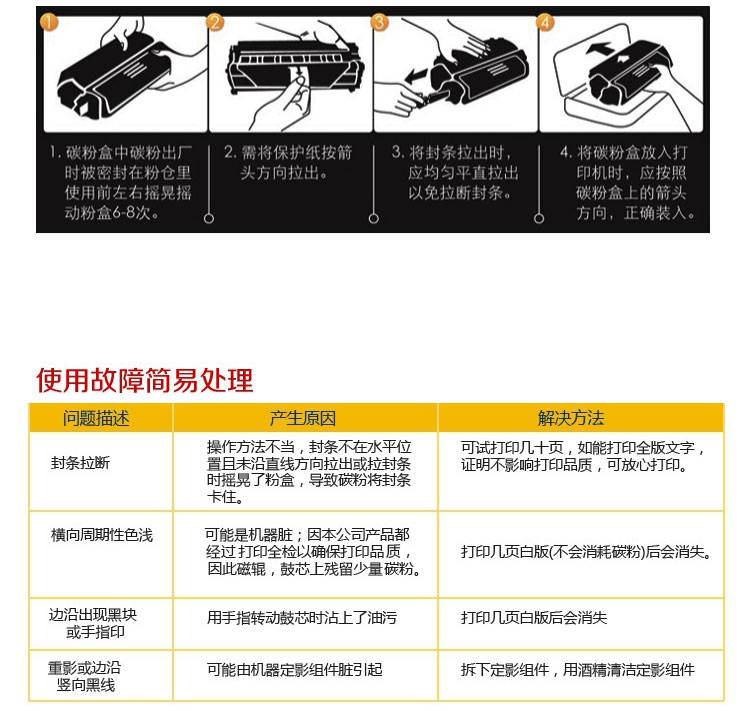 1

2

3

4

1. 碳粉盒中碳粉出厂时被密封在粉仓里使用前左右摇晃摇动粉盒6-8次。

2. 需将保护纸按箭头方向拉出。

3. 将封条拉出时，应均匀平直拉出以免拉断封条。

4. 将碳粉盒放入打印机时，应按照碳粉盒上的箭头方向，正确装入。

使用故障简易处理

| 问题描述 | 产生原因 | 解决方法 |
|---|---|---|
| 封条拉断 | 操作方法不当，封条不在水平位置且未沿直线方向拉出或拉封条时摇晃了粉盒，导致碳粉将封条卡住。 | 可试打印几十页，如能打印全版文字，证明不影响打印品质，可放心打印。 |
| 横向周期性色浅 | 可能是机器脏；因本公司产品都经过 打印全检以确保打印品质，因此磁辊，鼓芯上残留少量碳粉。 | 打印几页白版(不会消耗碳粉)后会消失。 |
| 边沿出现黑块或手指印 | 用手指转动鼓芯时沾上了油污 | 打印几页白版后会消失 |
| 重影或边沿竖向黑线 | 可能由机器定影组件脏引起 | 拆下定影组件，用酒精清洁定影组件 |