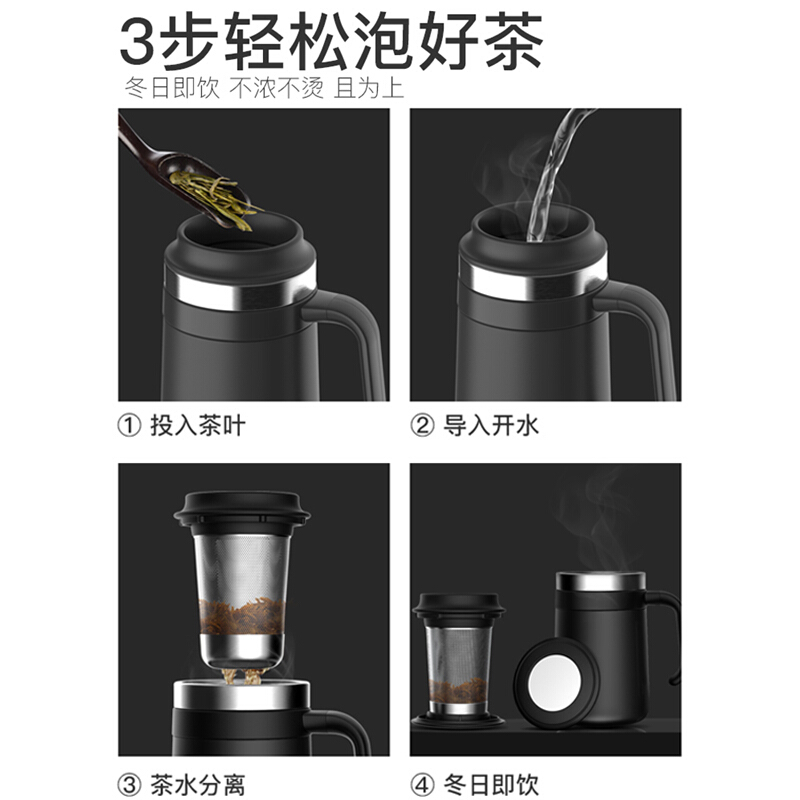 3步轻松泡好茶
冬日即饮 不浓不烫 且为上

① 投入茶叶

② 导入开水

③ 茶水分离

④ 冬日即饮