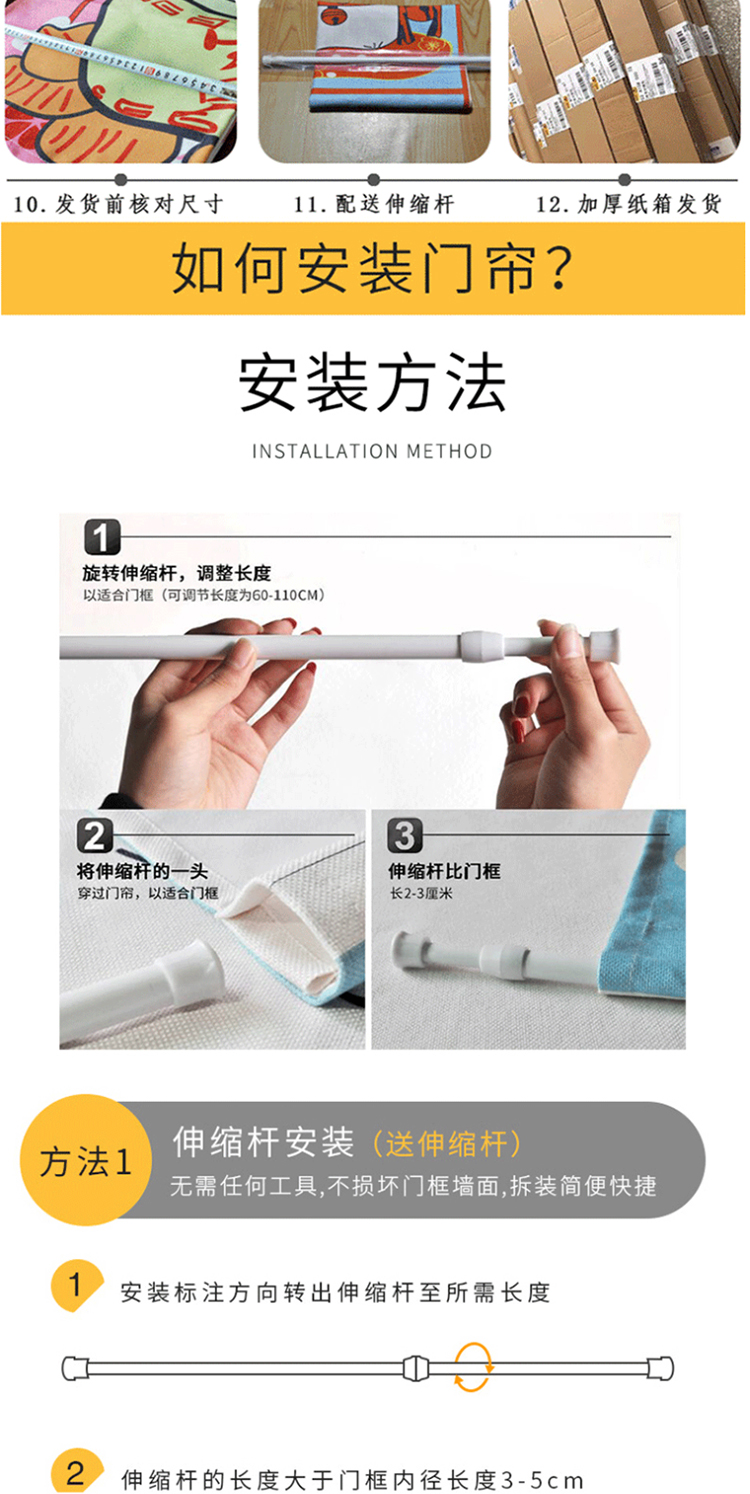 10. 发货前核对尺寸

11. 配送伸缩杆

12. 加厚纸箱发货

如何安装门帘？

安装方法

INSTALLATION METHOD

1

旋转伸缩杆，调整长度

以适合门框（可调节长度为60-110CM）

2

将伸缩杆的一头

穿过门帘，以适合门框

3

伸缩杆比门框

长2-3厘米

方法1

伸缩杆安装（送伸缩杆）

无需任何工具,不损坏门框墙面,拆装简便快捷

1 安装标注方向转出伸缩杆至所需长度

2 伸缩杆的长度大于门框内径长度3-5cm