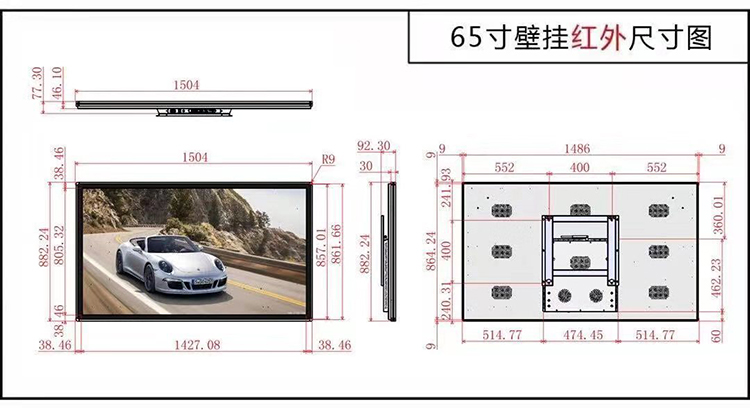 65寸壁挂红外尺寸图

77.30
46.10
1504

38.46
1504
R9
882.24
805.32
857.01
861.66
38.46
38.46
1427.08
38.46

92.30
30
882.24

9
1486
9
552
400
552
241.93
864.24
400
240.31
360.01
462.23
9
514.77
474.45
514.77
60