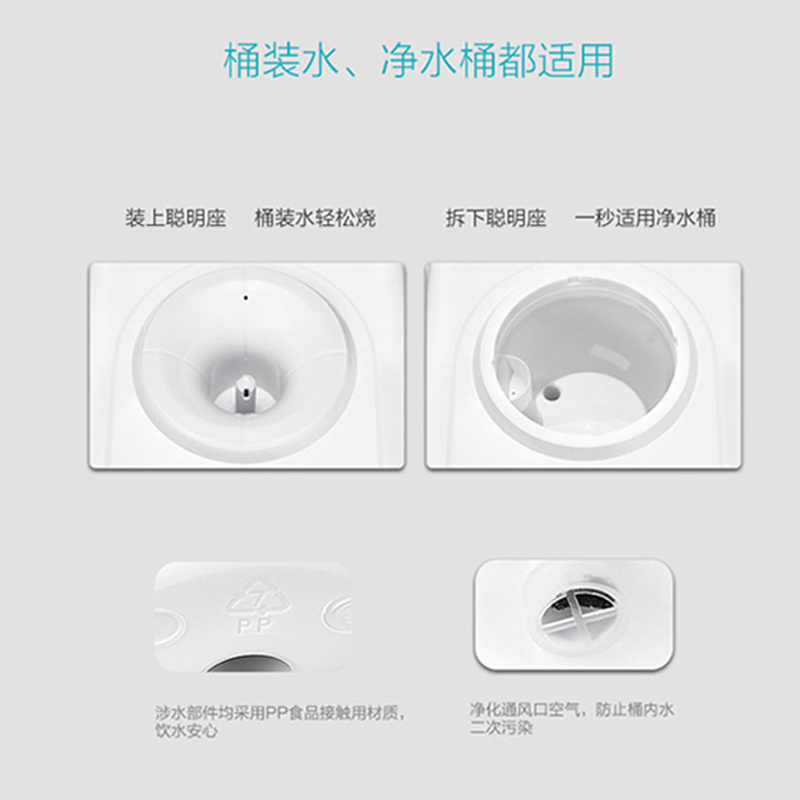 桶装水、净水桶都适用

装上聪明座 桶装水轻松烧

拆下聪明座 一秒适用净水桶

7
PP

涉水部件均采用PP食品接触用材质，饮水安心

净化通风口空气，防止桶内水二次污染