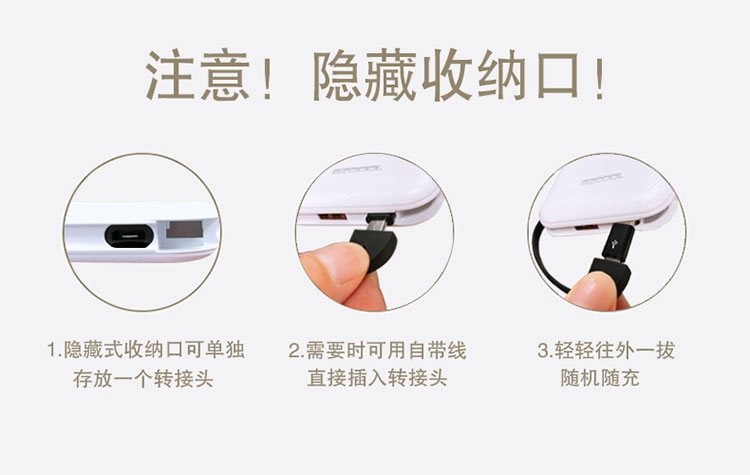 注意！隐藏收纳口！

1.隐藏式收纳口可单独存放一个转接头

2.需要时可用自带线直接插入转接头

3.轻轻往外一拔随机随充