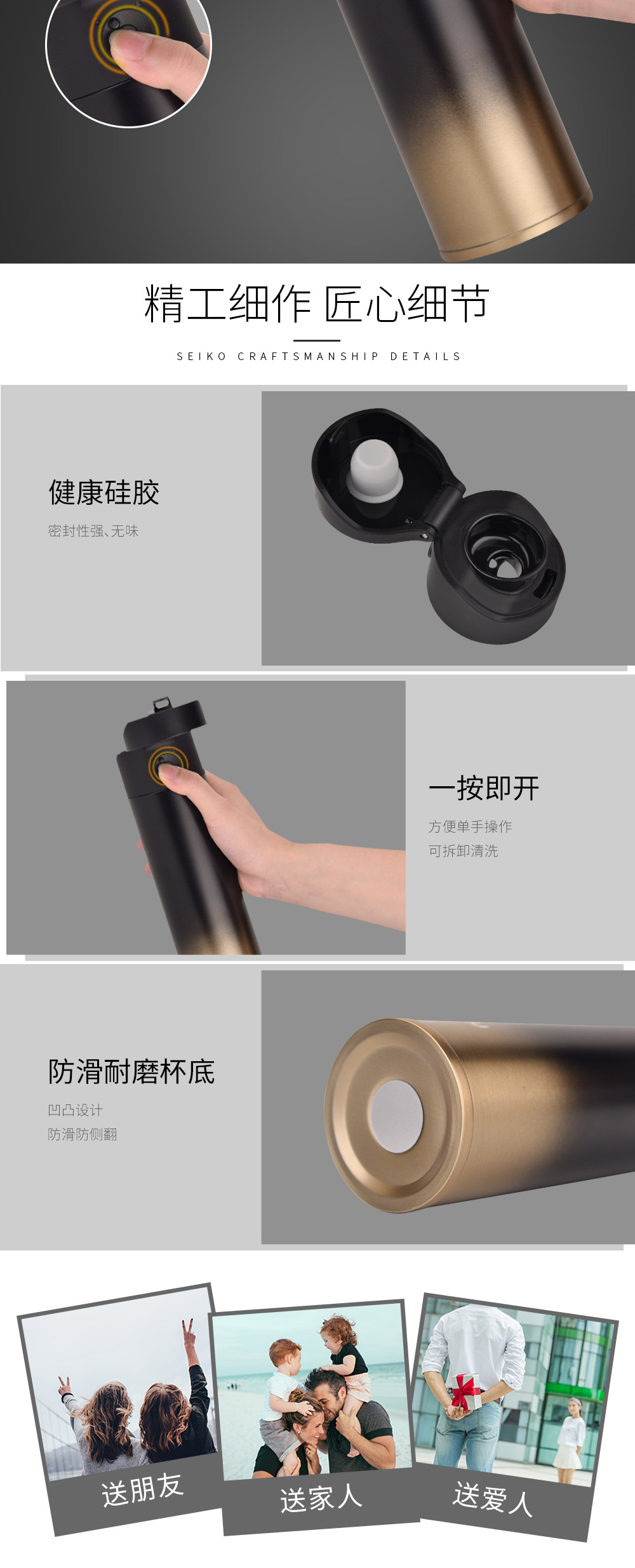 精工细作 匠心细节

SEIKO CRAFTSMANSHIP DETAILS

健康硅胶

密封性强、无味

一按即开

方便单手操作
可拆卸清洗

防滑耐磨杯底

凹凸设计
防滑防侧翻

送朋友

送家人

送爱人