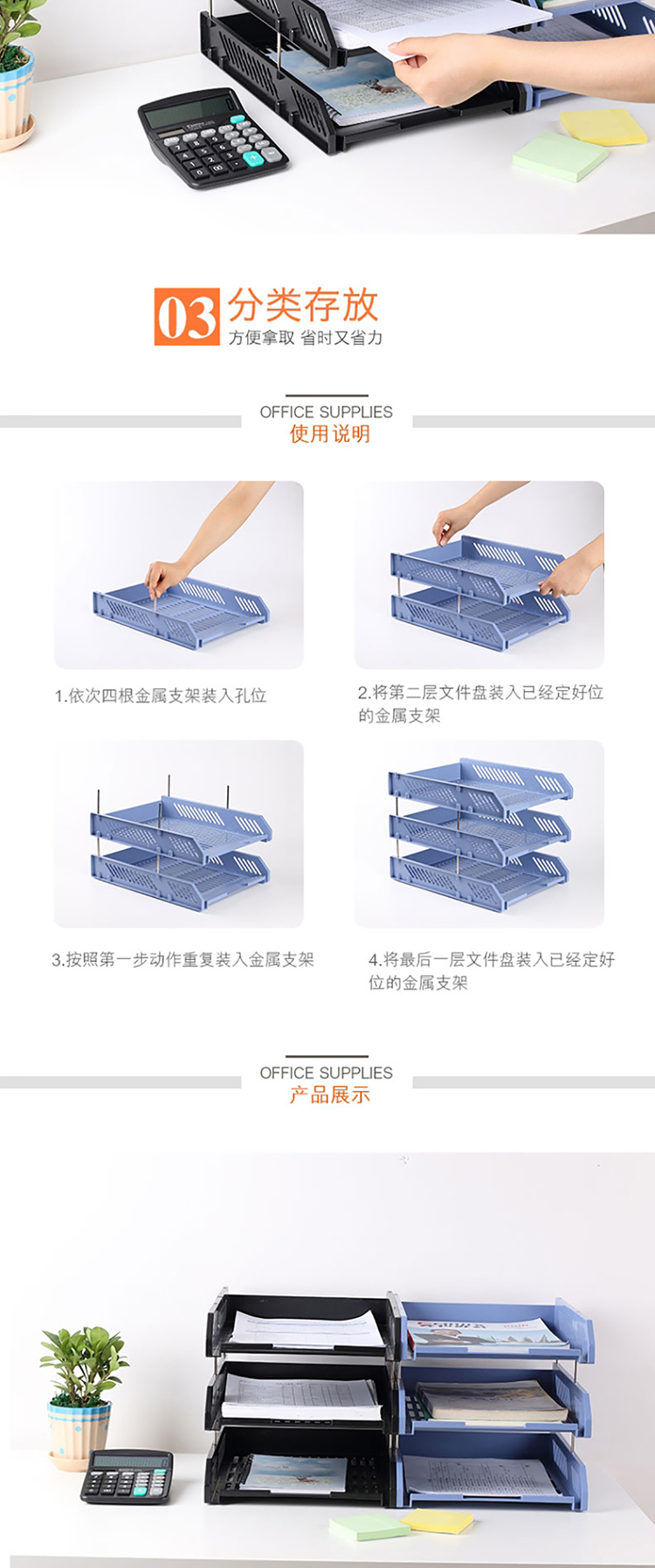 03 分类存放
方便拿取 省时又省力

OFFICE SUPPLIES
使用说明

1.依次四根金属支架装入孔位

2.将第二层文件盘装入已经定好位的金属支架

3.按照第一步动作重复装入金属支架

4.将最后一层文件盘装入已经定好位的金属支架

OFFICE SUPPLIES
产品展示