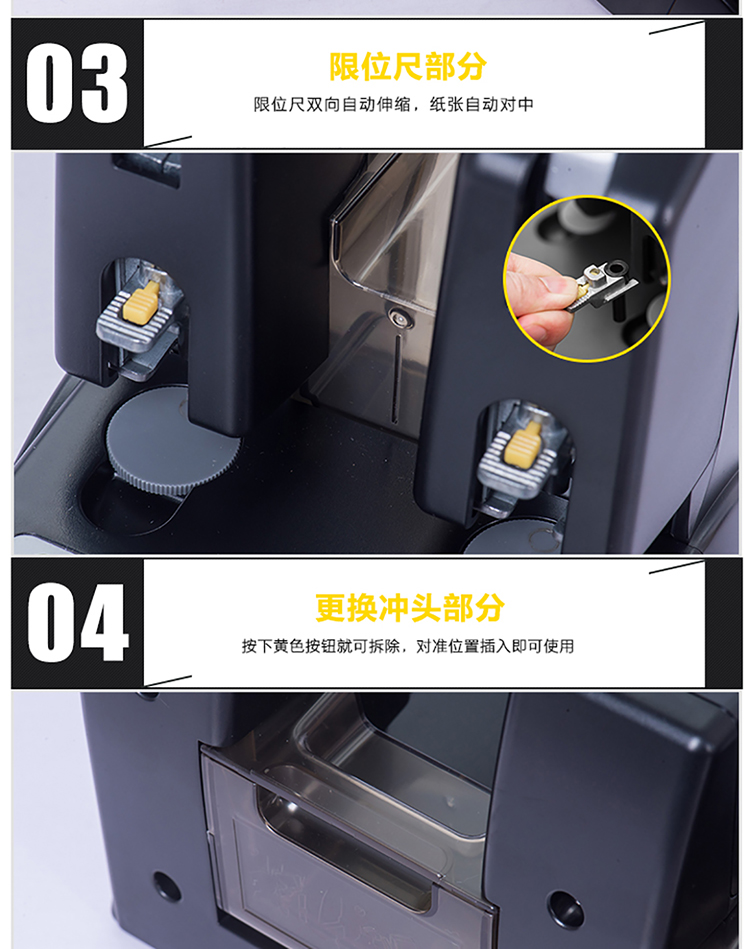 03

限位尺部分

限位尺双向自动伸缩，纸张自动对中

04

更换冲头部分

按下黄色按钮就可拆除，对准位置插入即可使用