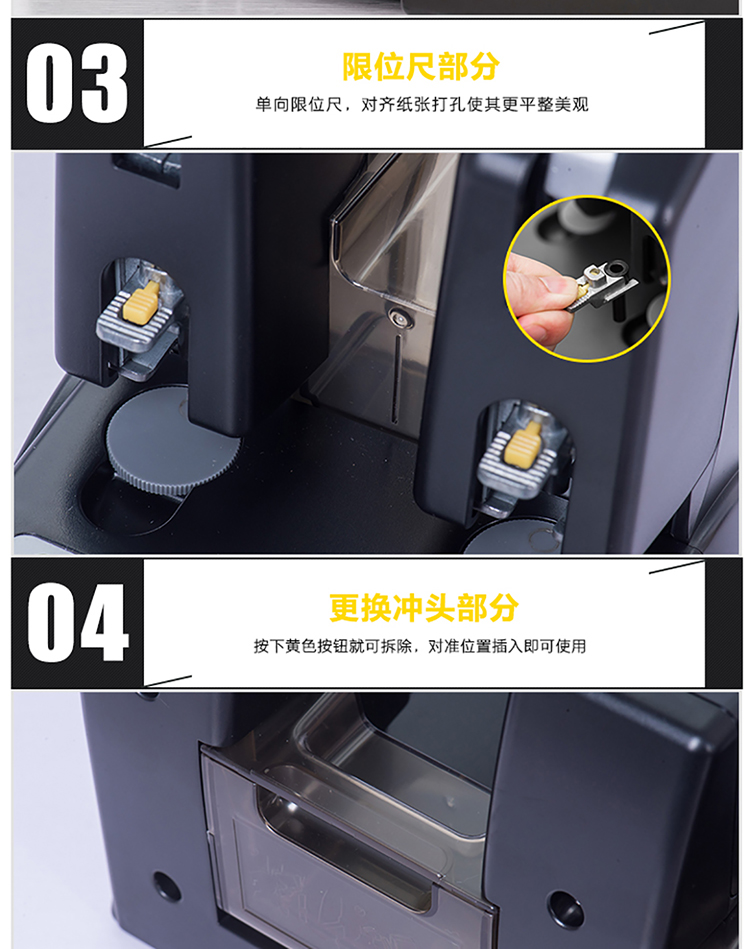 03

限位尺部分

单向限位尺，对齐纸张打孔使其更平整美观

04

更换冲头部分

按下黄色按钮就可拆除，对准位置插入即可使用