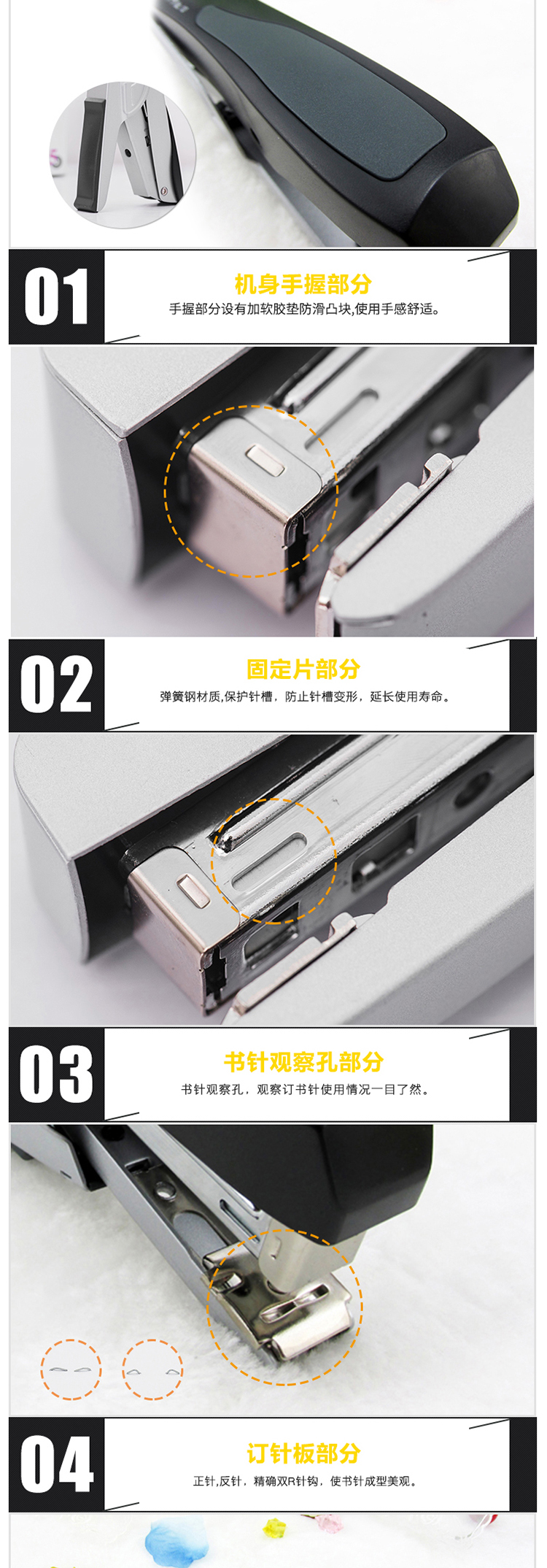 01
机身手握部分
手握部分设有加软胶垫防滑凸块,使用手感舒适。

02
固定片部分
弹簧钢材质,保护针槽，防止针槽变形，延长使用寿命。

03
书针观察孔部分
书针观察孔，观察订书针使用情况一目了然。

04
订针板部分
正针,反针，精确双R针钩，使书针成型美观。