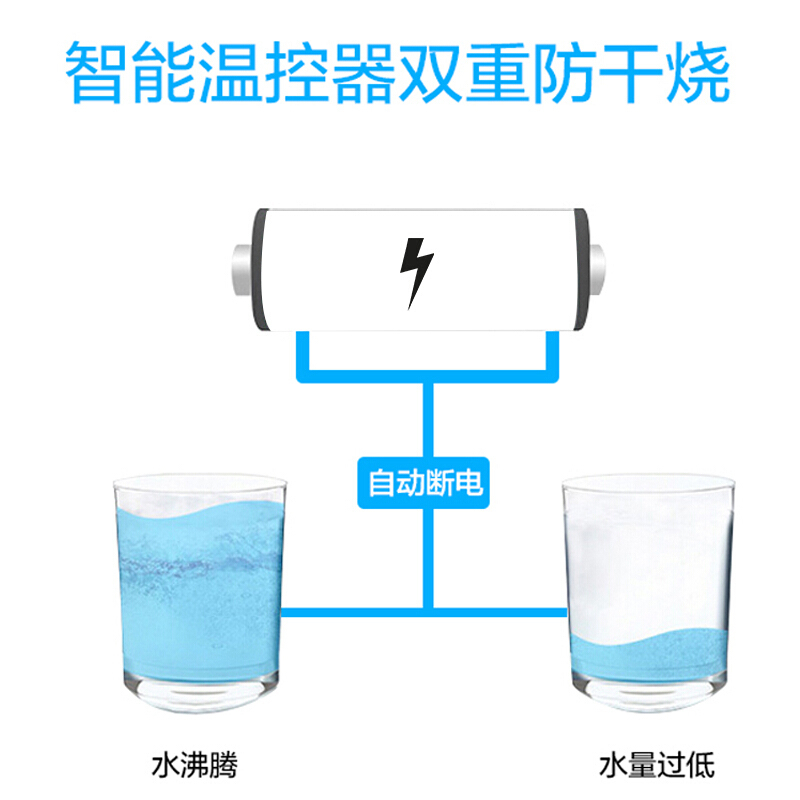 智能温控器双重防干烧

自动断电

水沸腾

水量过低