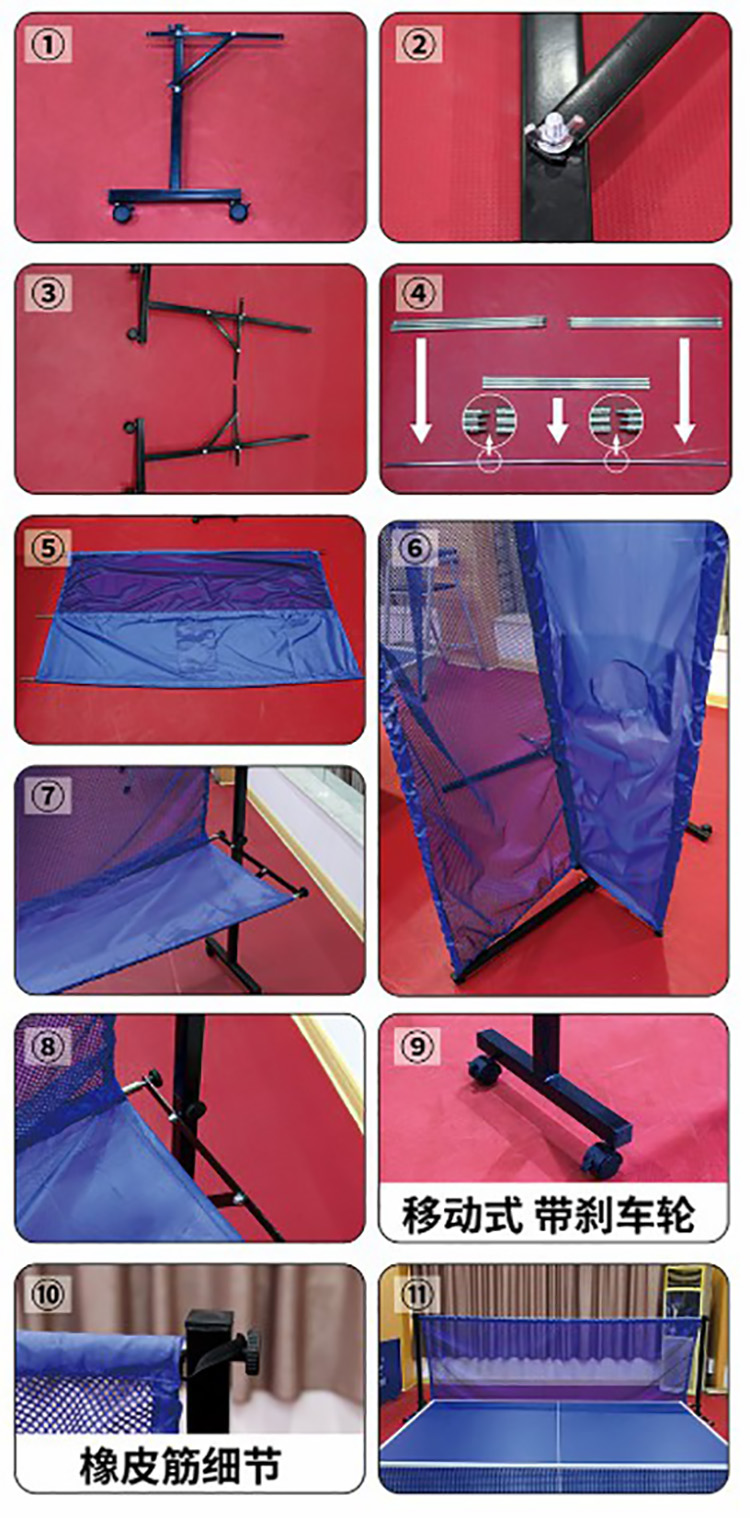 ①

②

③

④

⑤

⑥

⑦

⑧

⑨

移动式 带刹车轮

⑩

橡皮筋细节

⑪