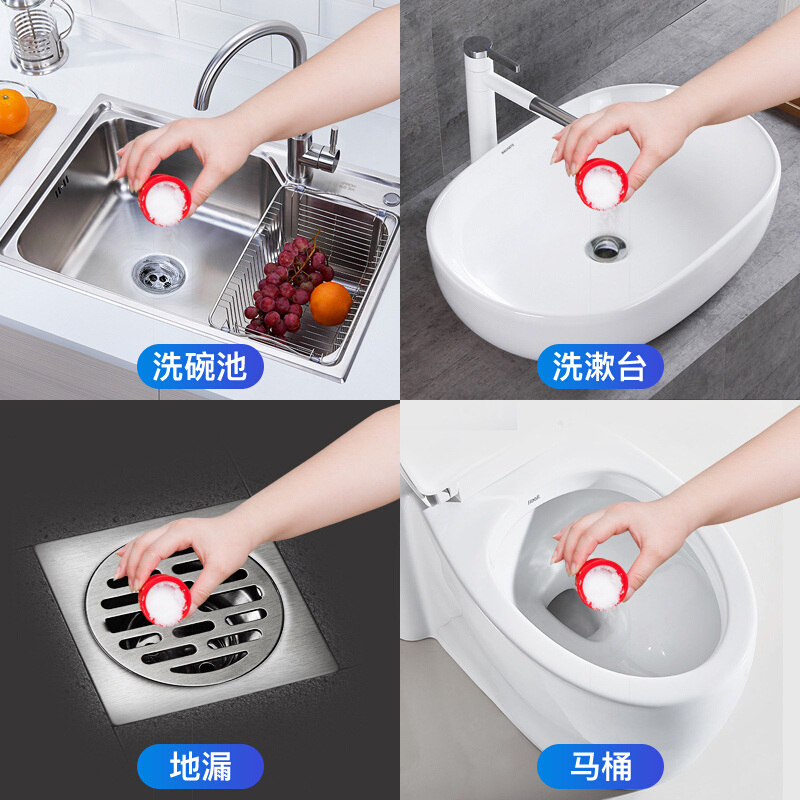 洗碗池

洗漱台

地漏

马桶