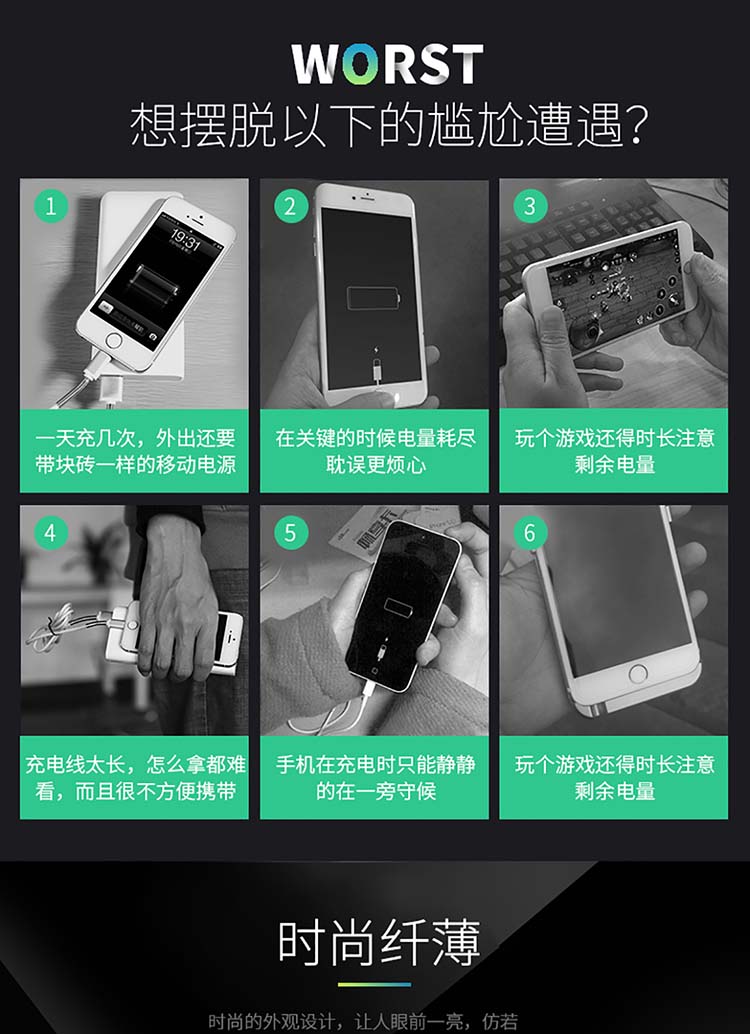 WORST
想摆脱以下的尴尬遭遇？

1
19:31
一天充几次，外出还要带块砖一样的移动电源

2
在关键的时候电量耗尽耽误更烦心

3
玩个游戏还得时长注意剩余电量

4
充电线太长，怎么拿都难看，而且很不方便携带

5
手机在充电时只能静静的在一旁守候

6
玩个游戏还得时长注意剩余电量

时尚纤薄

时尚的外观设计，让人眼前一亮，仿若