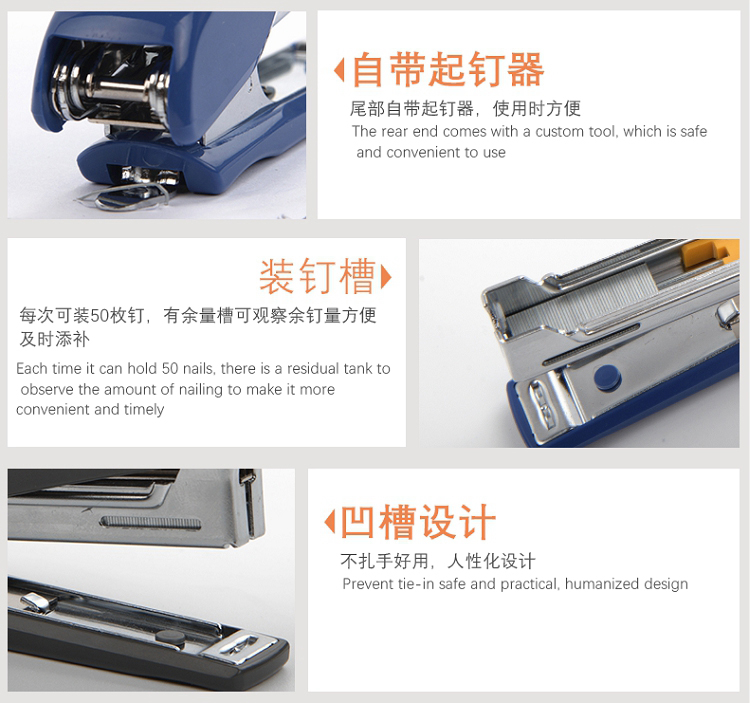 自带起钉器

尾部自带起钉器，使用时方便

The rear end comes with a custom tool, which is safe and convenient to use

装钉槽

每次可装50枚钉，有余量槽可观察余钉量方便及时添补

Each time it can hold 50 nails, there is a residual tank to observe the amount of nailing to make it more convenient and timely

凹槽设计

不扎手好用，人性化设计

Prevent tie-in safe and practical, humanized design