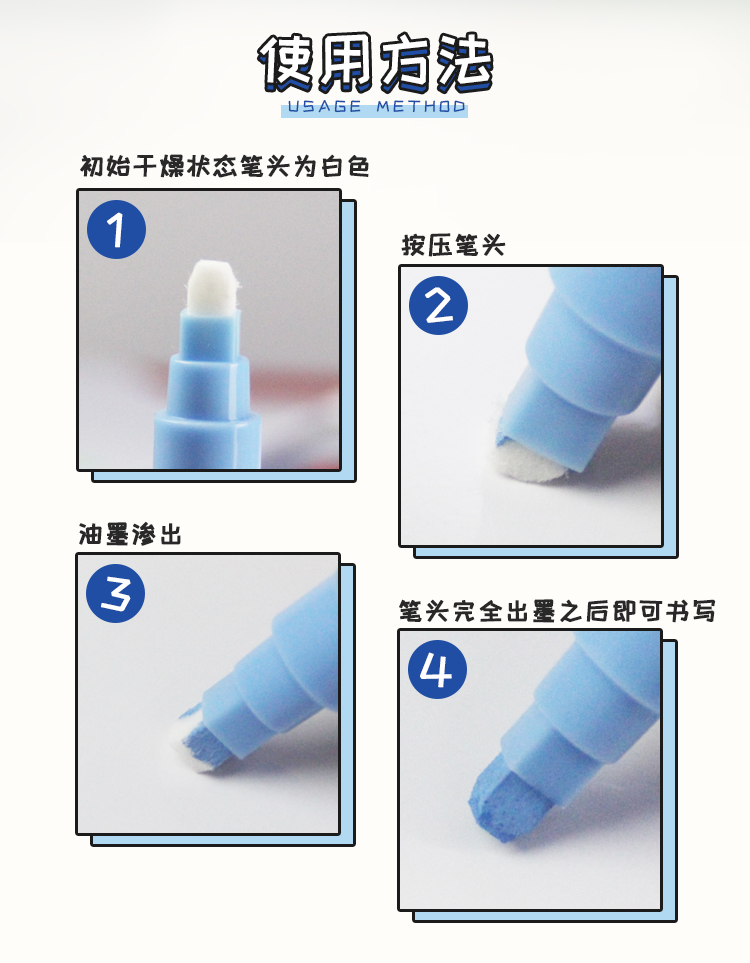 使用方法
USAGE METHOD

初始干燥状态笔头为白色

1

按压笔头

2

油墨渗出

3

笔头完全出墨之后即可书写

4