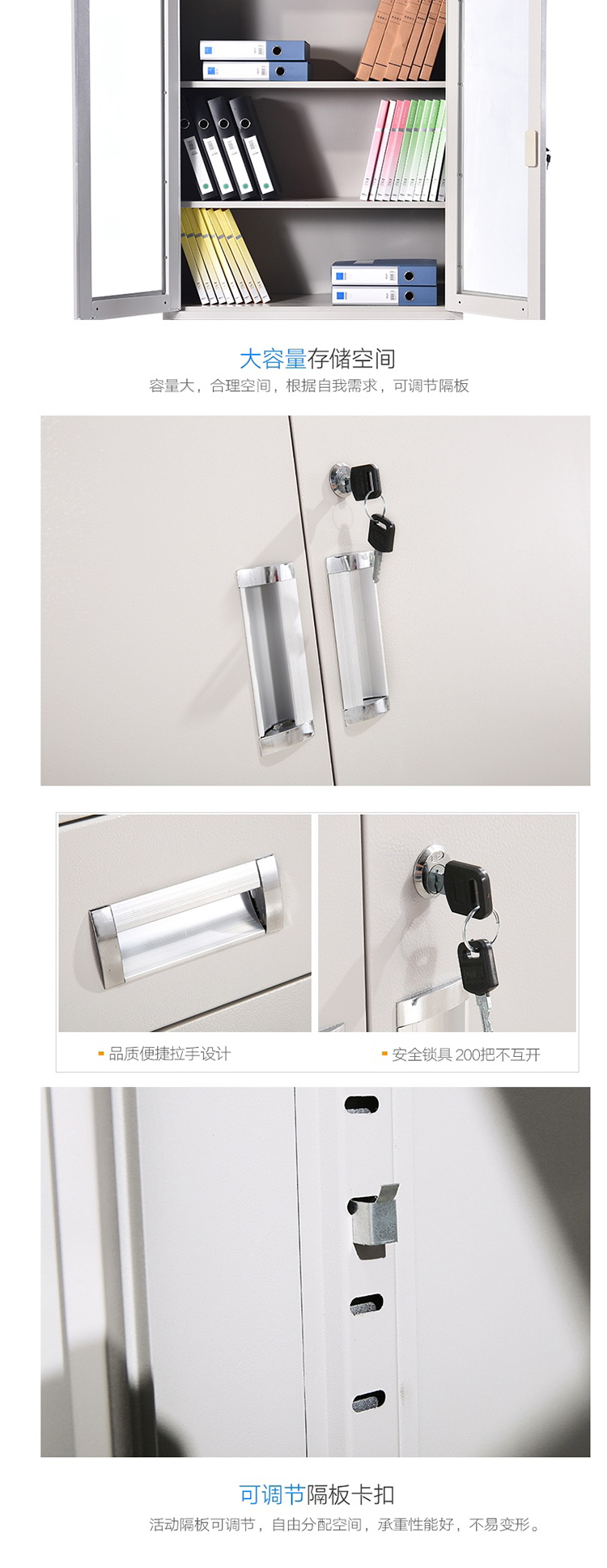 大容量存储空间

容量大，合理空间，根据自我需求，可调节隔板

品质便捷拉手设计

安全锁具 200把不互开

可调节隔板卡扣

活动隔板可调节，自由分配空间，承重性能好，不易变形。