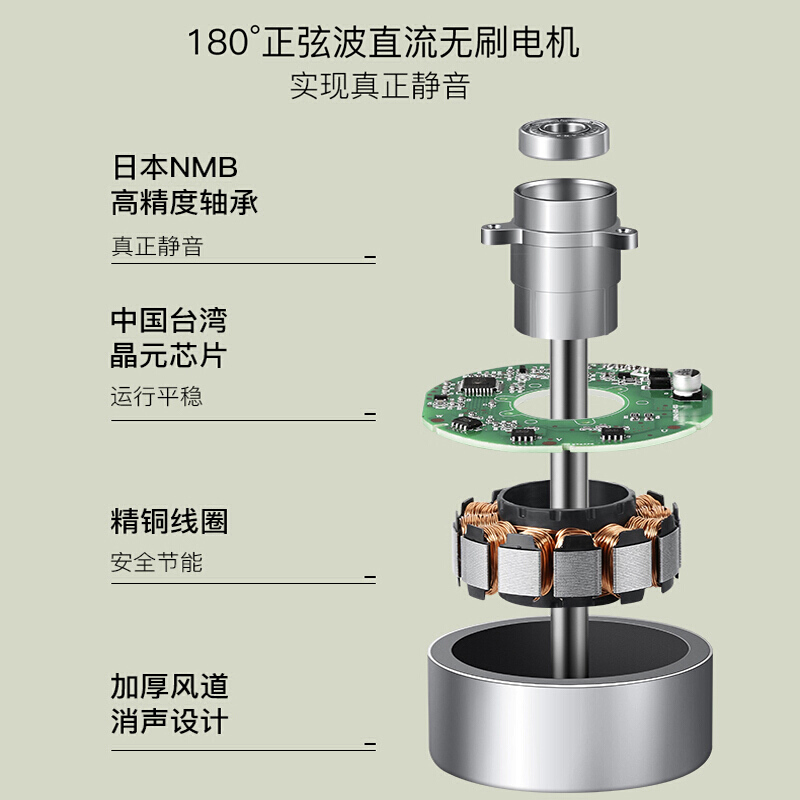 180°正弦波直流无刷电机
实现真正静音

日本NMB
高精度轴承

真正静音

中国台湾
晶元芯片

运行平稳

精铜线圈

安全节能

加厚风道
消声设计