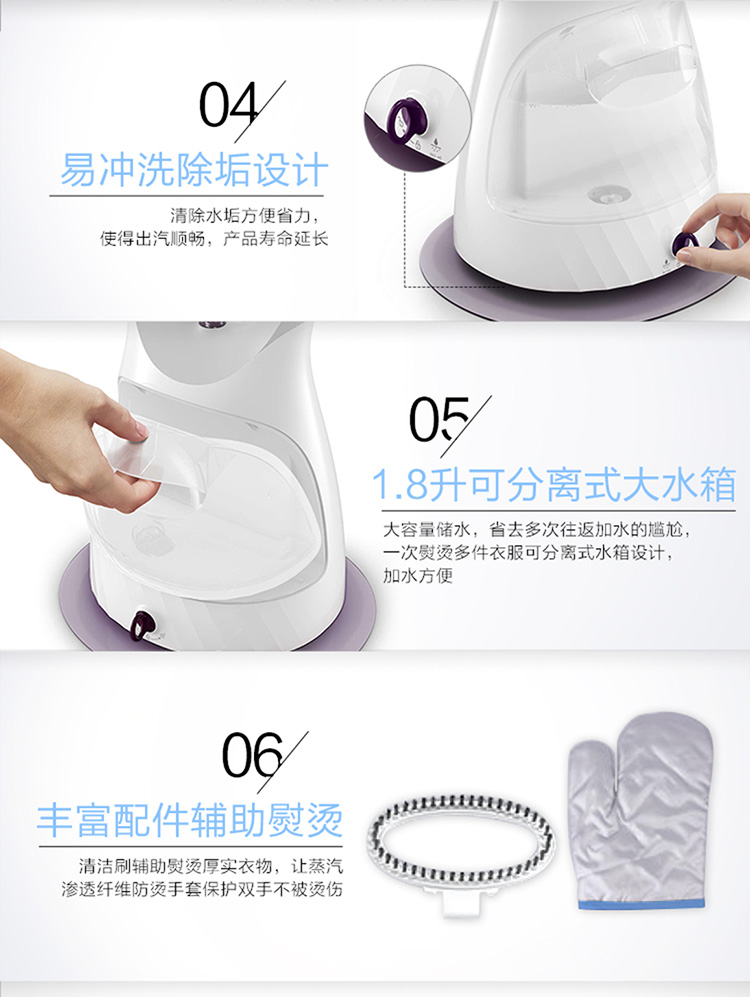 04

易冲洗除垢设计

清除水垢方便省力，使得出汽顺畅，产品寿命延长

05

1.8升可分离式大水箱

大容量储水，省去多次往返加水的尴尬，一次熨烫多件衣服可分离式水箱设计，加水方便

06

丰富配件辅助熨烫

清洁刷辅助熨烫厚实衣物，让蒸汽渗透纤维防烫手套保护双手不被烫伤