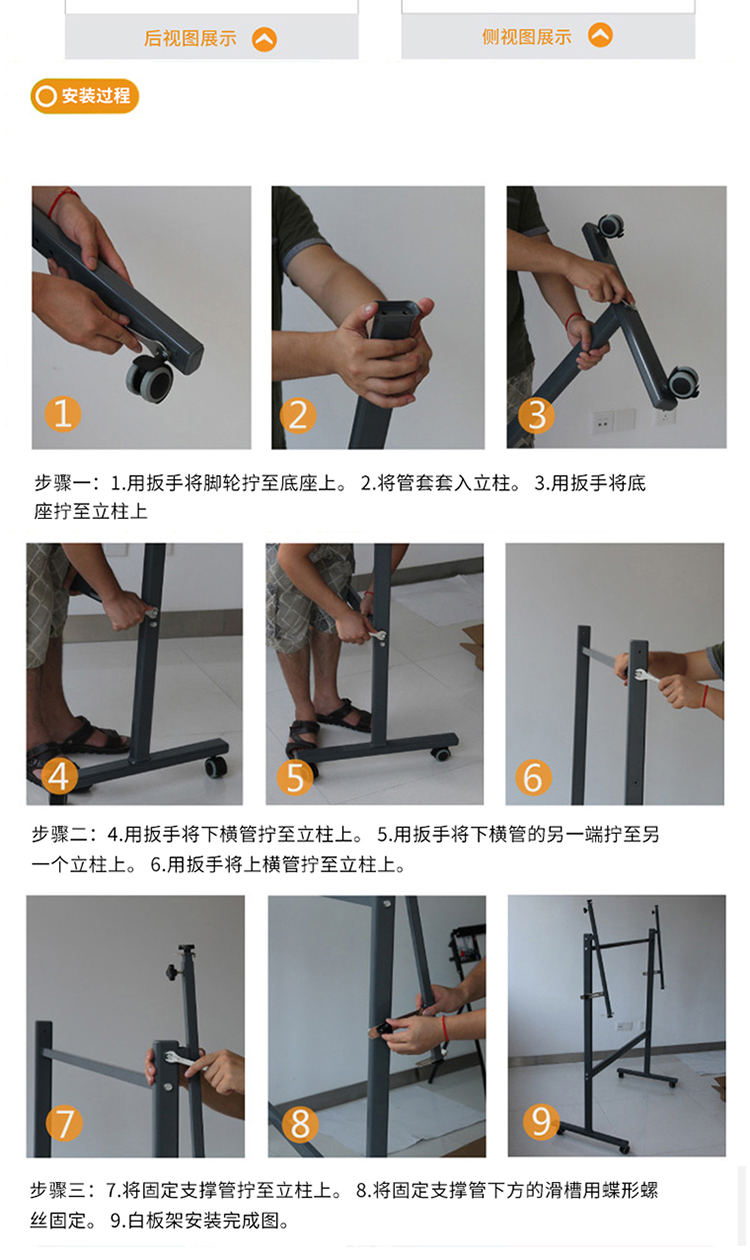 后视图展示

侧视图展示

安装过程

1

2

3

步骤一：1.用扳手将脚轮拧至底座上。 2.将管套套入立柱。 3.用扳手将底座拧至立柱上

4

5

6

步骤二：4.用扳手将下横管拧至立柱上。 5.用扳手将下横管的另一端拧至另一个立柱上。 6.用扳手将上横管拧至立柱上。

7

8

9

步骤三：7.将固定支撑管拧至立柱上。 8.将固定支撑管下方的滑槽用蝶形螺丝固定。 9.白板架安装完成图。