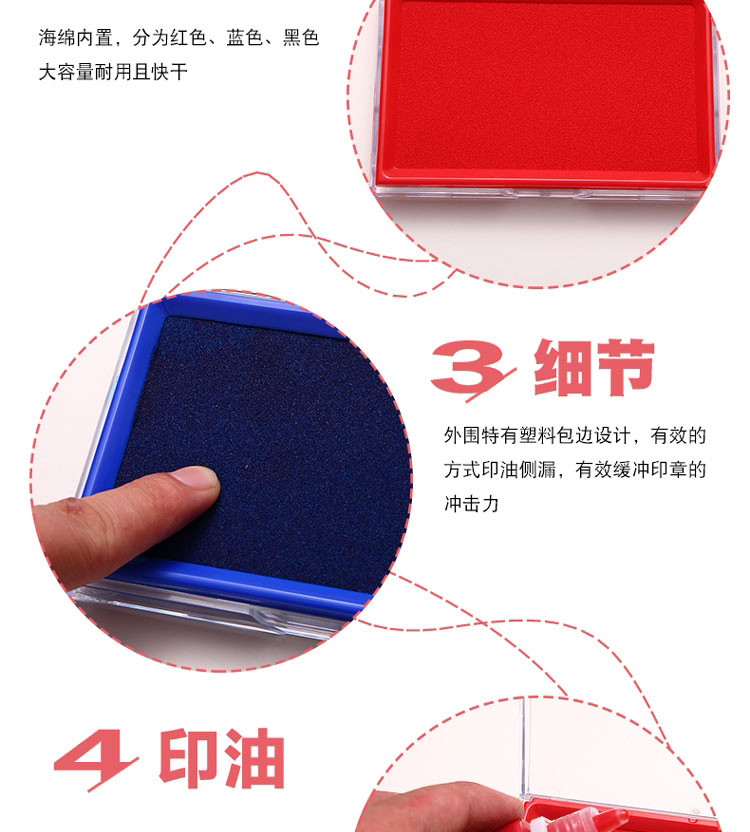 海绵内置，分为红色、蓝色、黑色
大容量耐用且快干

3 细节

外围特有塑料包边设计，有效的方式印油侧漏，有效缓冲印章的冲击力

4 印油