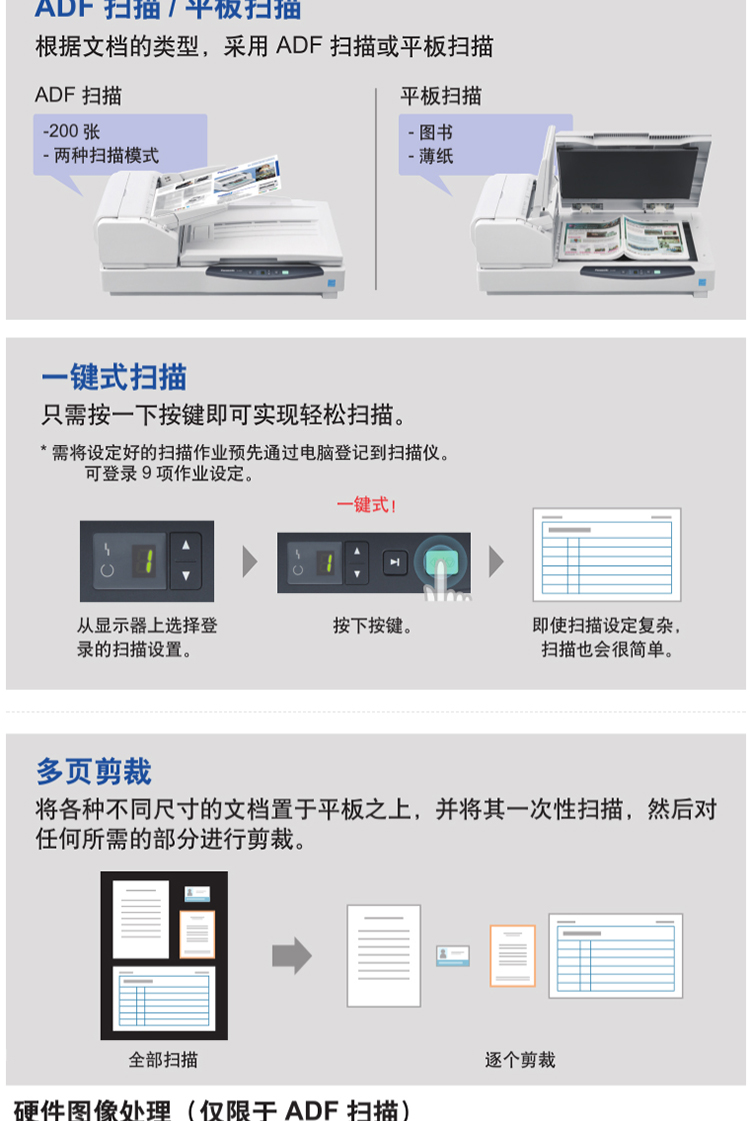 ADF 扫描 / 平板扫描
根据文档的类型，采用 ADF 扫描或平板扫描

ADF 扫描
-200 张
- 两种扫描模式

平板扫描
- 图书
- 薄纸

一键式扫描
只需按一下按键即可实现轻松扫描。
* 需将设定好的扫描作业预先通过电脑登记到扫描仪。
可登录 9 项作业设定。

一键式！

从显示器上选择登录的扫描设置。

按下按键。

即使扫描设定复杂，扫描也会很简单。

多页剪裁
将各种不同尺寸的文档置于平板之上，并将其一次性扫描，然后对任何所需的部分进行剪裁。

全部扫描

逐个剪裁

硬件图像处理（仅限于 ADF 扫描）