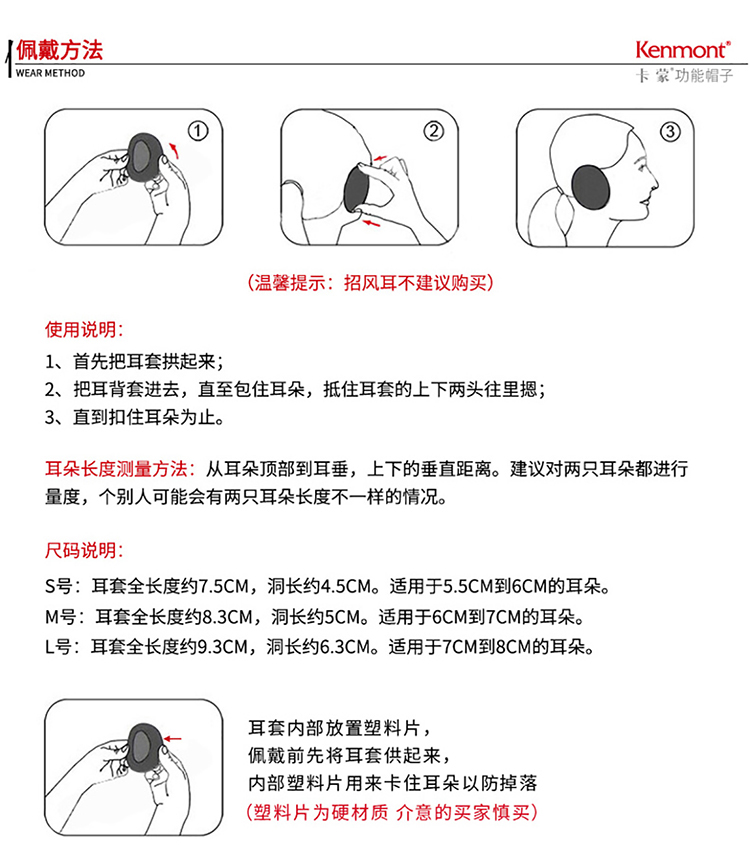 佩戴方法
WEAR METHOD

Kenmont®
卡蒙®功能帽子

①

②

③

（温馨提示：招风耳不建议购买）

使用说明：
1、首先把耳套拱起来；
2、把耳背套进去，直至包住耳朵，抵住耳套的上下两头往里摁；
3、直到扣住耳朵为止。

耳朵长度测量方法：从耳朵顶部到耳垂，上下的垂直距离。建议对两只耳朵都进行量度，个别人可能会有两只耳朵长度不一样的情况。

尺码说明：
S号：耳套全长度约7.5CM，洞长约4.5CM。适用于5.5CM到6CM的耳朵。
M号：耳套全长度约8.3CM，洞长约5CM。适用于6CM到7CM的耳朵。
L号：耳套全长度约9.3CM，洞长约6.3CM。适用于7CM到8CM的耳朵。

耳套内部放置塑料片，
佩戴前先将耳套供起来，
内部塑料片用来卡住耳朵以防掉落
（塑料片为硬材质 介意的买家慎买）