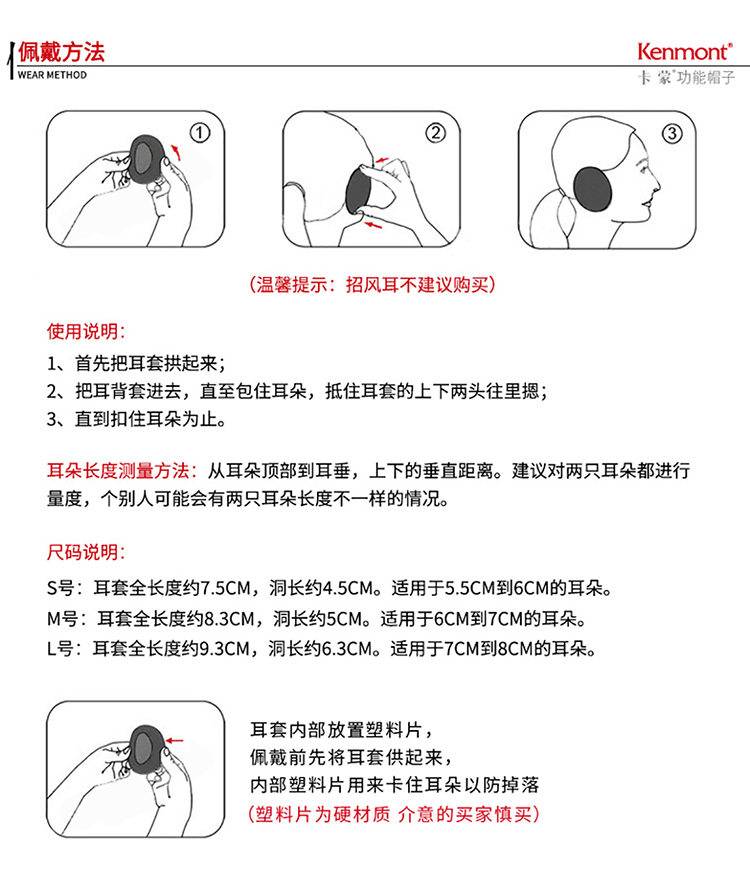 佩戴方法
WEAR METHOD

Kenmont®
卡蒙®功能帽子

①

②

③

（温馨提示：招风耳不建议购买）

使用说明：
1、首先把耳套拱起来；
2、把耳背套进去，直至包住耳朵，抵住耳套的上下两头往里摁；
3、直到扣住耳朵为止。

耳朵长度测量方法：从耳朵顶部到耳垂，上下的垂直距离。建议对两只耳朵都进行量度，个别人可能会有两只耳朵长度不一样的情况。

尺码说明：
S号：耳套全长度约7.5CM，洞长约4.5CM。适用于5.5CM到6CM的耳朵。
M号：耳套全长度约8.3CM，洞长约5CM。适用于6CM到7CM的耳朵。
L号：耳套全长度约9.3CM，洞长约6.3CM。适用于7CM到8CM的耳朵。

耳套内部放置塑料片，
佩戴前先将耳套供起来，
内部塑料片用来卡住耳朵以防掉落
（塑料片为硬材质 介意的买家慎买）