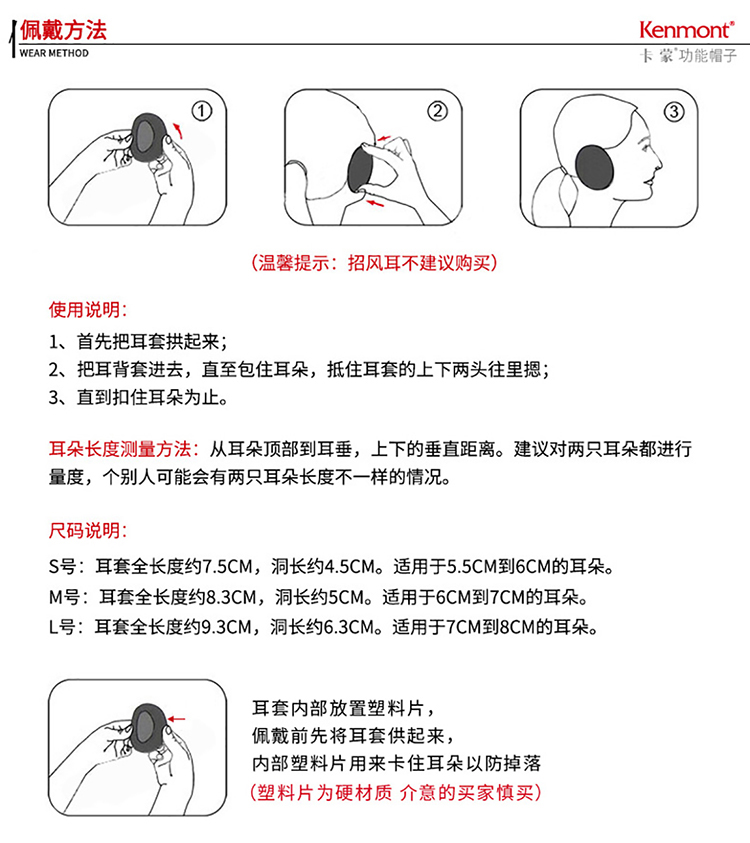 佩戴方法
WEAR METHOD

Kenmont®
卡蒙®功能帽子

①

②

③

（温馨提示：招风耳不建议购买）

使用说明：
1、首先把耳套拱起来；
2、把耳背套进去，直至包住耳朵，抵住耳套的上下两头往里摁；
3、直到扣住耳朵为止。

耳朵长度测量方法：从耳朵顶部到耳垂，上下的垂直距离。建议对两只耳朵都进行量度，个别人可能会有两只耳朵长度不一样的情况。

尺码说明：
S号：耳套全长度约7.5CM，洞长约4.5CM。适用于5.5CM到6CM的耳朵。
M号：耳套全长度约8.3CM，洞长约5CM。适用于6CM到7CM的耳朵。
L号：耳套全长度约9.3CM，洞长约6.3CM。适用于7CM到8CM的耳朵。

耳套内部放置塑料片，
佩戴前先将耳套供起来，
内部塑料片用来卡住耳朵以防掉落
（塑料片为硬材质 介意的买家慎买）