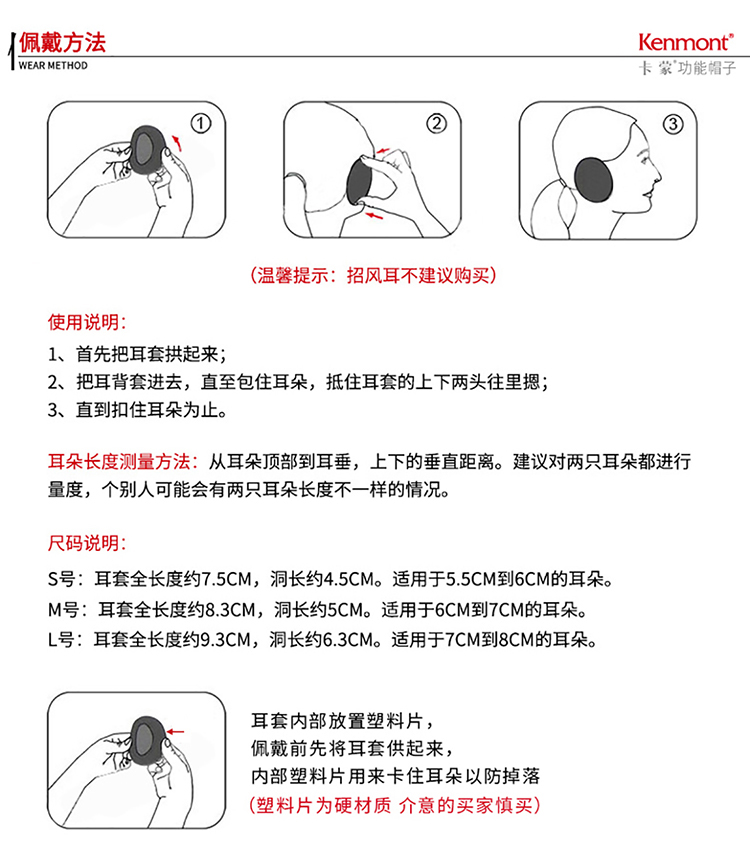 佩戴方法
WEAR METHOD

Kenmont®
卡蒙®功能帽子

①

②

③

（温馨提示：招风耳不建议购买）

使用说明：

1、首先把耳套拱起来；
2、把耳背套进去，直至包住耳朵，抵住耳套的上下两头往里摁；
3、直到扣住耳朵为止。

耳朵长度测量方法：从耳朵顶部到耳垂，上下的垂直距离。建议对两只耳朵都进行量度，个别人可能会有两只耳朵长度不一样的情况。

尺码说明：

S号：耳套全长度约7.5CM，洞长约4.5CM。适用于5.5CM到6CM的耳朵。
M号：耳套全长度约8.3CM，洞长约5CM。适用于6CM到7CM的耳朵。
L号：耳套全长度约9.3CM，洞长约6.3CM。适用于7CM到8CM的耳朵。

耳套内部放置塑料片，
佩戴前先将耳套供起来，
内部塑料片用来卡住耳朵以防掉落
（塑料片为硬材质 介意的买家慎买）