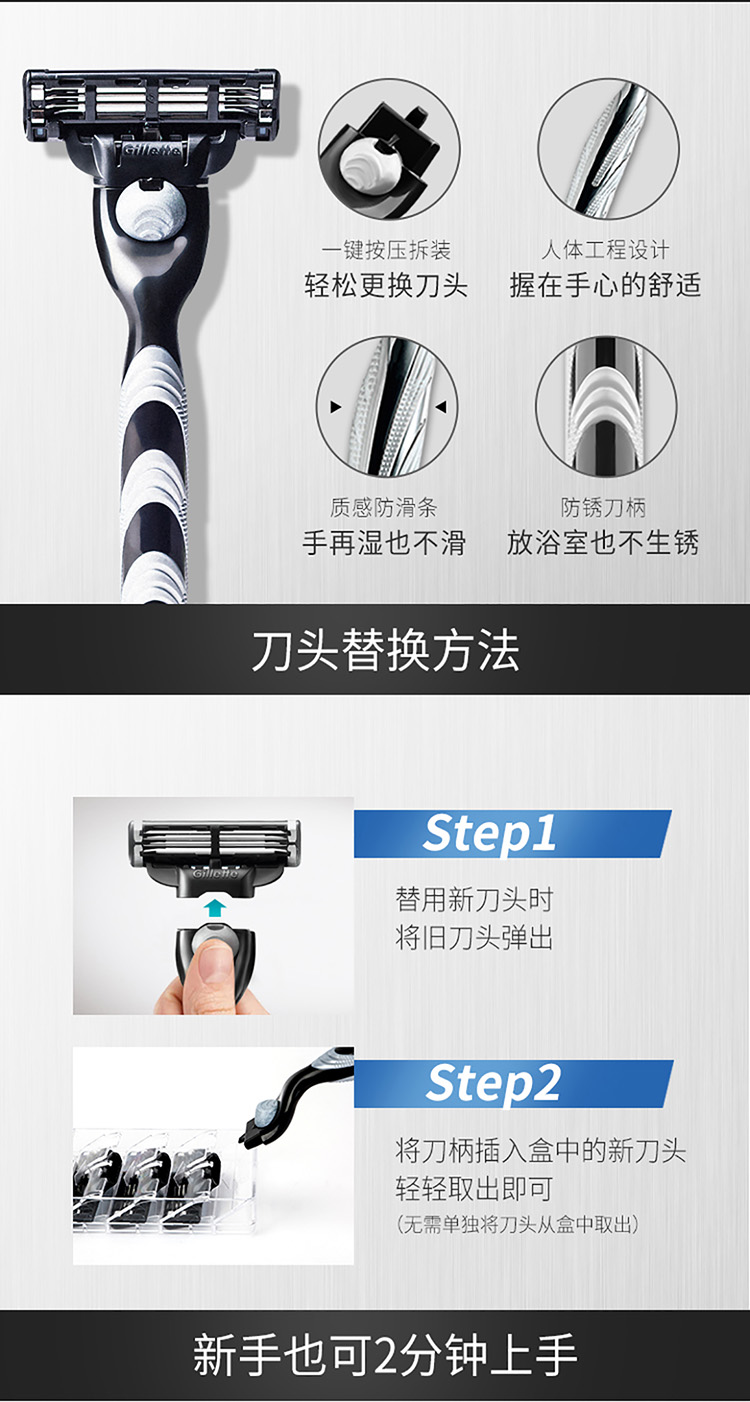 Gillette

一键按压拆装
轻松更换刀头

人体工程设计
握在手心的舒适

质感防滑条
手再湿也不滑

防锈刀柄
放浴室也不生锈

刀头替换方法

Gillette

Step1
替用新刀头时
将旧刀头弹出

Step2
将刀柄插入盒中的新刀头
轻轻取出即可
(无需单独将刀头从盒中取出)

新手也可2分钟上手