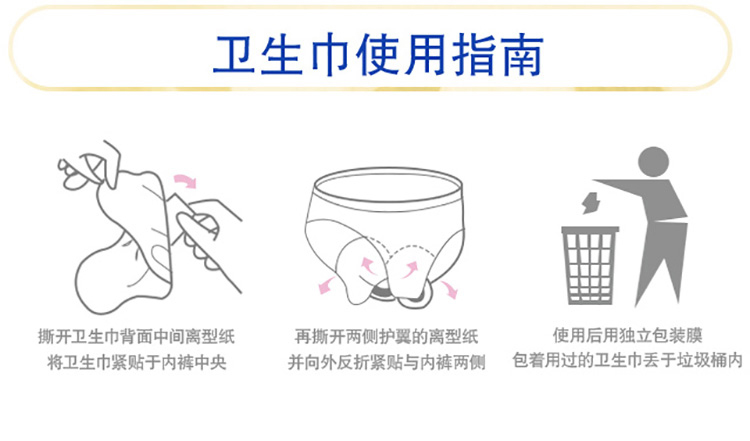 卫生巾使用指南

撕开卫生巾背面中间离型纸
将卫生巾紧贴于内裤中央

再撕开两侧护翼的离型纸
并向外反折紧贴与内裤两侧

使用后用独立包装膜
包着用过的卫生巾丢于垃圾桶内